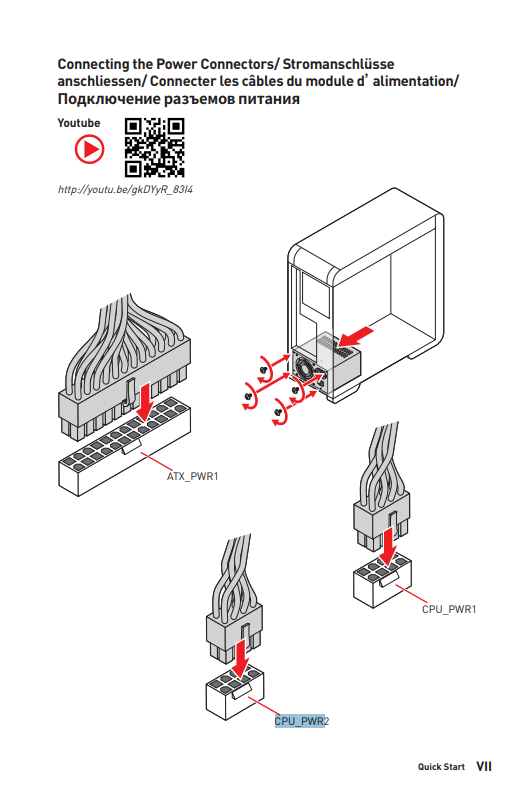 Connecting the Power Connectors/ Stromanschlüsse anschliessen/ Connecter les câbles du module d' alimentation/ Подключение разъемов питания

Youtube

http://youtu.be/gkDYyR_83I4

ATX_PWR1

CPU_PWR1

CPU_PWR2

Quick Start VII