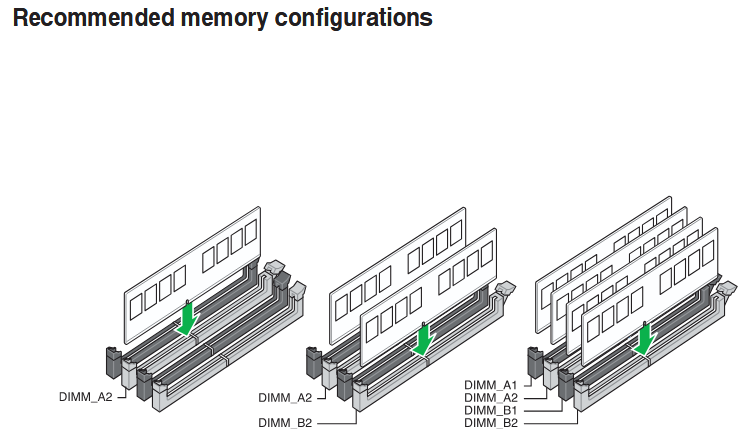 Recommended memory configurations

DIMM_A2

DIMM_A2
DIMM_B2

DIMM_A1
DIMM_A2
DIMM_B1
DIMM_B2