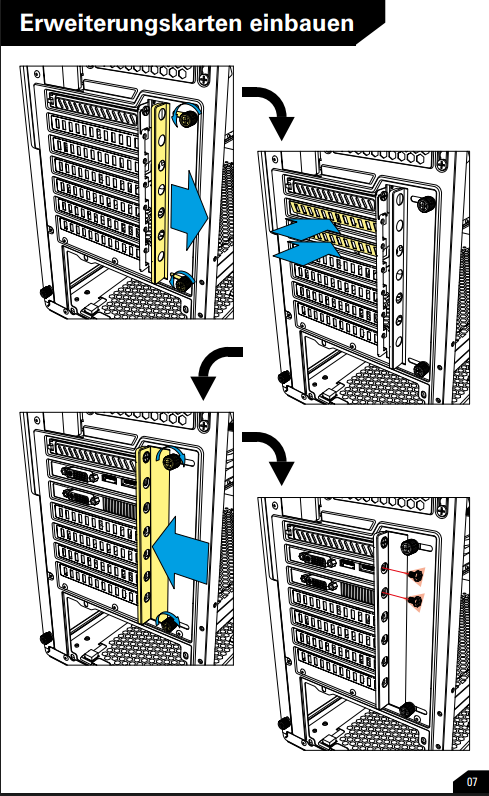 Erweiterungskarten einbauen

07