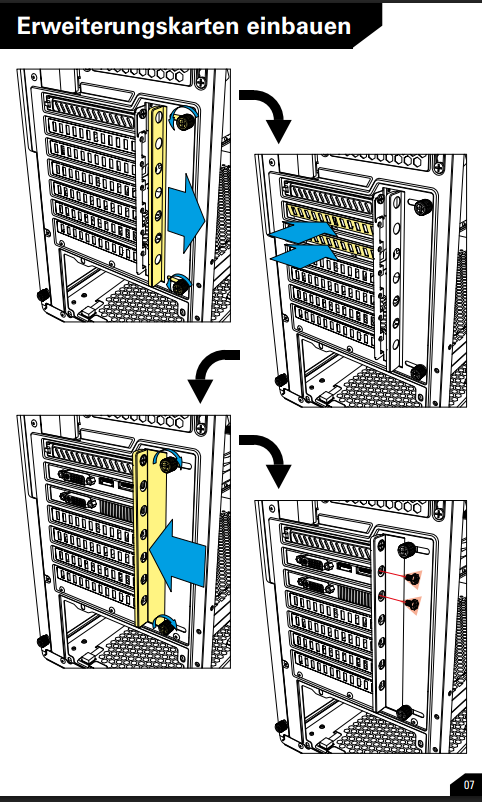 Erweiterungskarten einbauen

07