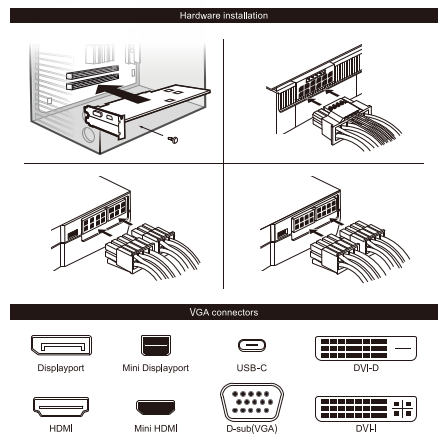 Hardware installation

VGA connectors

Displayport

Mini Displayport

USB-C

DVI-D

HDMI

Mini HDMI

D-sub(VGA)

DVI-I