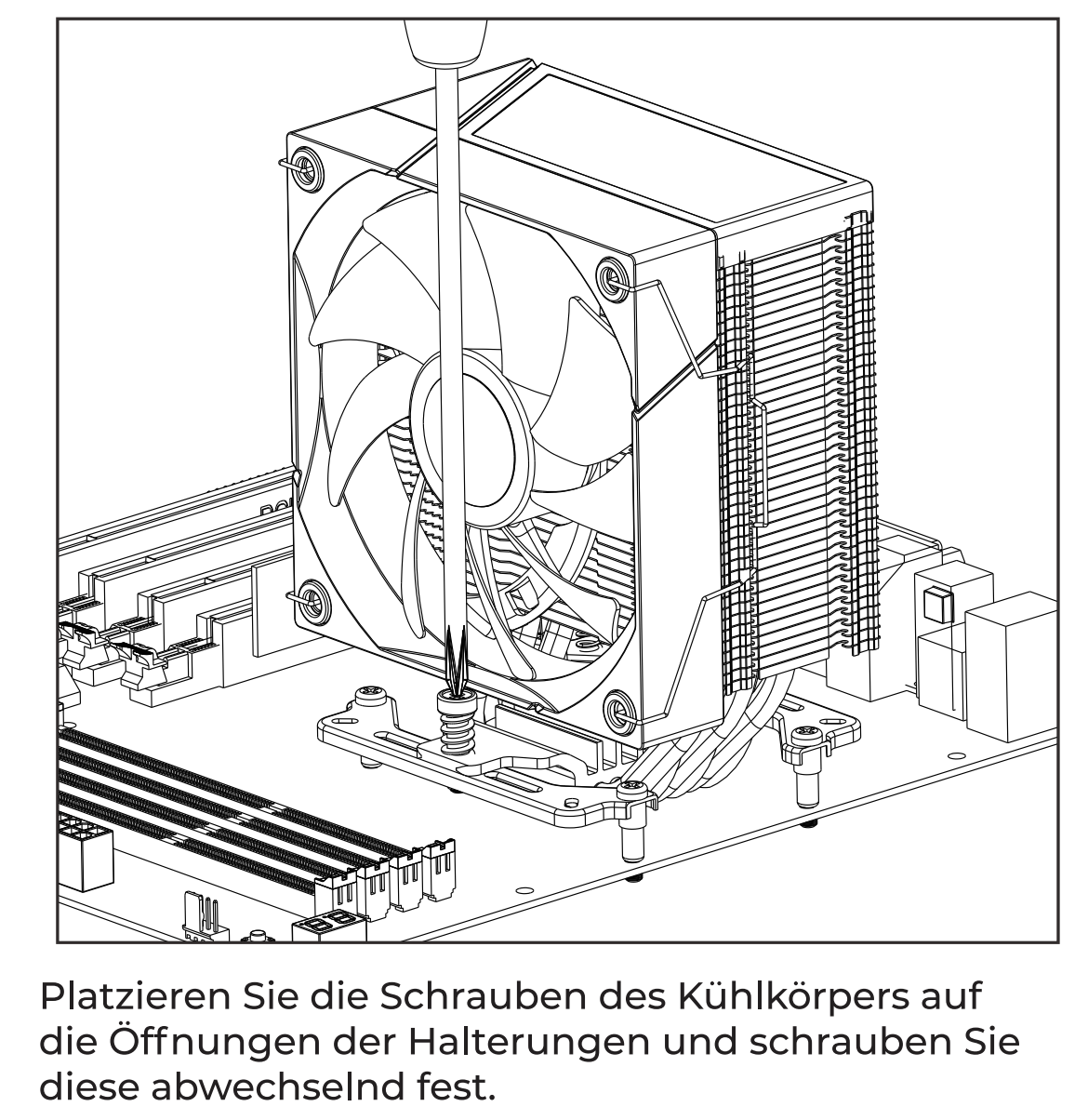 Platzieren Sie die Schrauben des Kühlkörpers auf die Öffnungen der Halterungen und schrauben Sie diese abwechselnd fest.