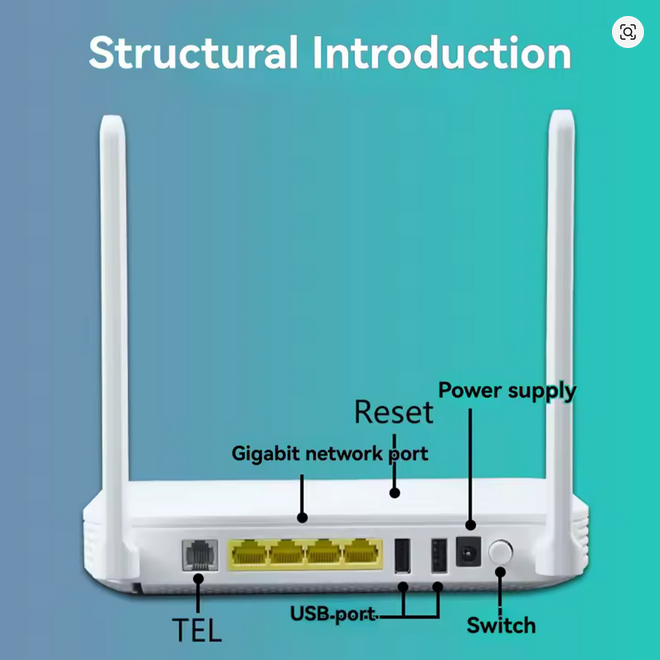 Structural Introduction

Power supply

Reset

Gigabit network port

TEL

USB port

Switch