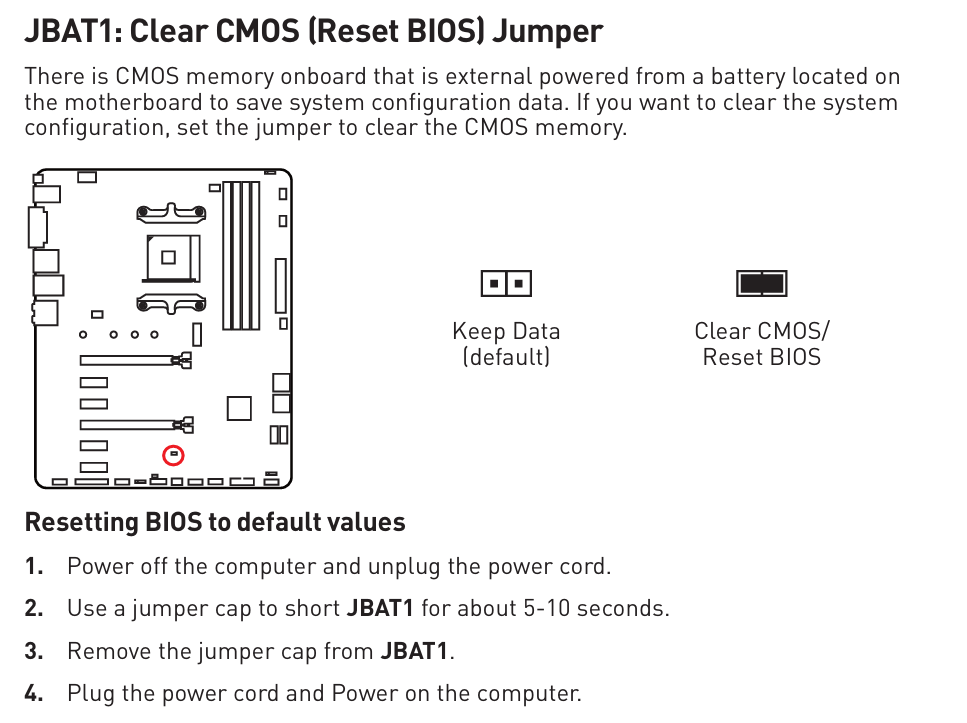 JBAT1: Clear CMOS (Reset BIOS) Jumper

There is CMOS memory onboard that is external powered from a battery located on the motherboard to save system configuration data. If you want to clear the system configuration, set the jumper to clear the CMOS memory.

Keep Data (default)

Clear CMOS/ Reset BIOS

Resetting BIOS to default values

1. Power off the computer and unplug the power cord.

2. Use a jumper cap to short JBAT1 for about 5-10 seconds.

3. Remove the jumper cap from JBAT1.

4. Plug the power cord and Power on the computer.