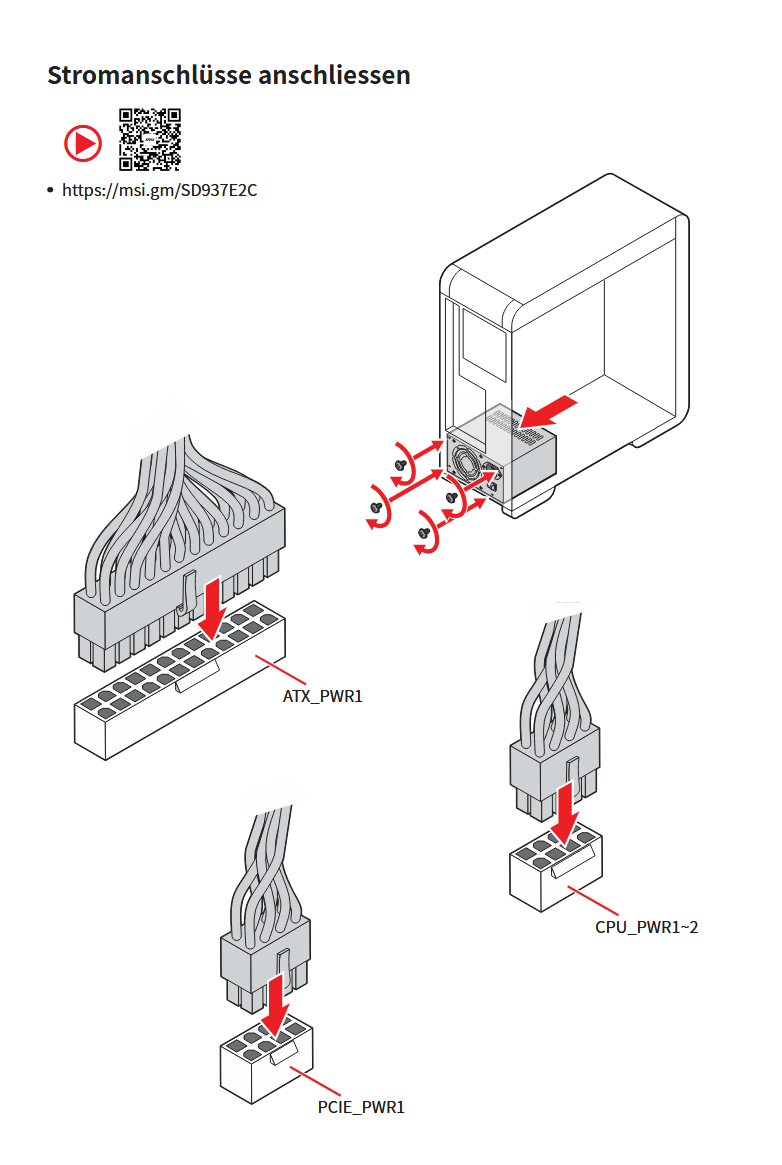 Stromanschlüsse anschliessen

• https://msi.gm/SD937E2C

ATX_PWR1

CPU_PWR1~2

PCIE_PWR1