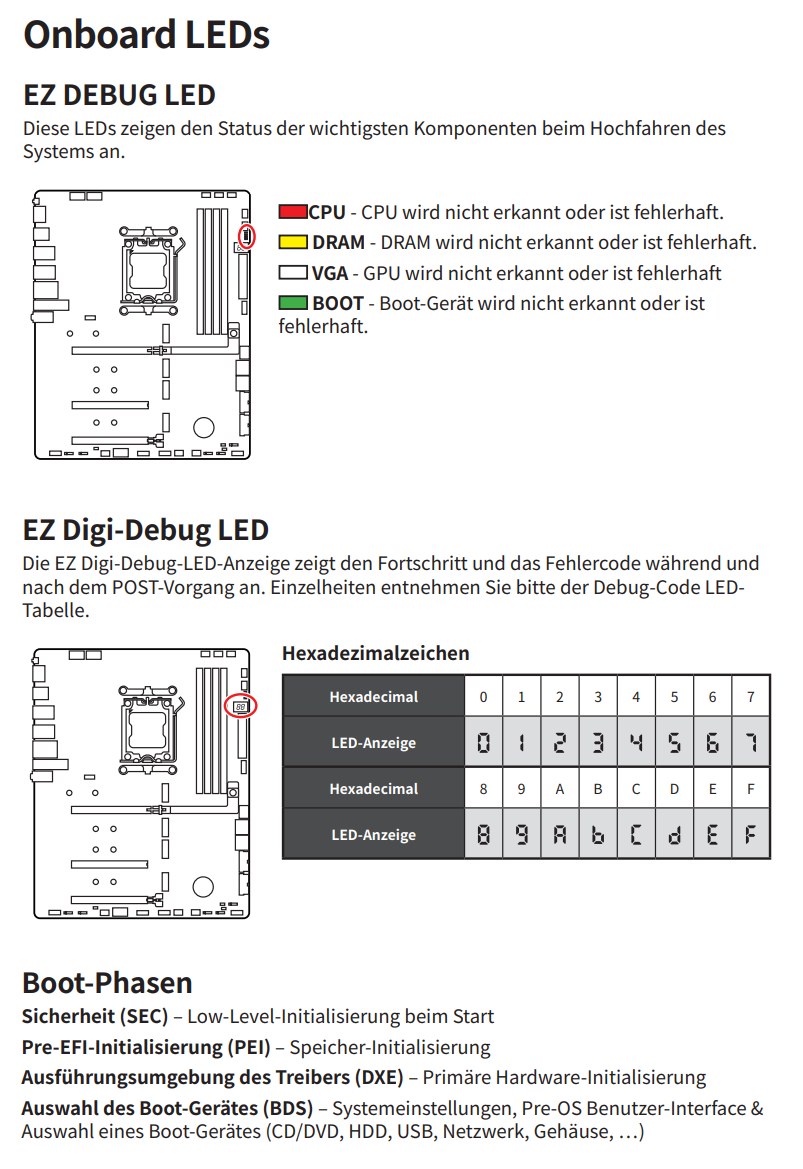 Onboard LEDs

EZ DEBUG LED

Diese LEDs zeigen den Status der wichtigsten Komponenten beim Hochfahren des Systems an.

CPU - CPU wird nicht erkannt oder ist fehlerhaft.
DRAM - DRAM wird nicht erkannt oder ist fehlerhaft.
VGA - GPU wird nicht erkannt oder ist fehlerhaft
BOOT - Boot-Gerät wird nicht erkannt oder ist fehlerhaft.

EZ Digi-Debug LED

Die EZ Digi-Debug-LED-Anzeige zeigt den Fortschritt und das Fehlercode während und nach dem POST-Vorgang an. Einzelheiten entnehmen Sie bitte der Debug-Code LED-Tabelle.

Hexadezimalzeichen

| Hexadecimal | 0 | 1 | 2 | 3 | 4 | 5 | 6 | 7 |
|---|---|---|---|---|---|---|---|---|
| LED-Anzeige | 0 | 1 | 2 | 3 | 4 | 5 | 6 | 7 |
| Hexadecimal | 8 | 9 | A | B | C | D | E | F |
| LED-Anzeige | 8 | 9 | A | b | C | d | E | F |

Boot-Phasen

Sicherheit (SEC) – Low-Level-Initialisierung beim Start
Pre-EFI-Initialisierung (PEI) – Speicher-Initialisierung
Ausführungsumgebung des Treibers (DXE) – Primäre Hardware-Initialisierung
Auswahl des Boot-Gerätes (BDS) – Systemeinstellungen, Pre-OS Benutzer-Interface & Auswahl eines Boot-Gerätes (CD/DVD, HDD, USB, Netzwerk, Gehäuse, …)