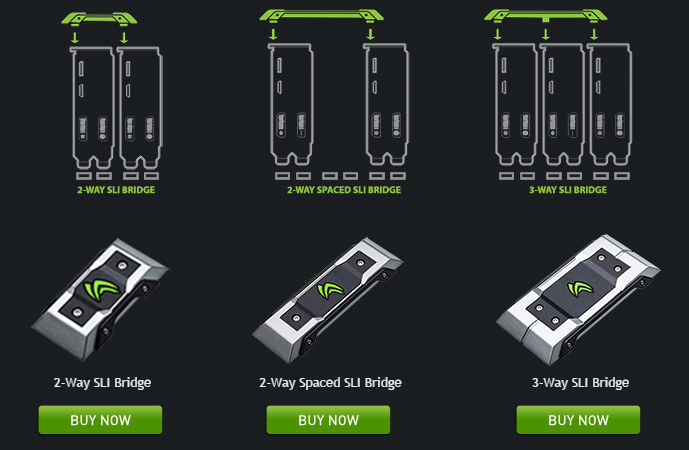 2-WAY SLI BRIDGE

2-WAY SPACED SLI BRIDGE

3-WAY SLI BRIDGE

2-Way SLI Bridge

BUY NOW

2-Way Spaced SLI Bridge

BUY NOW

3-Way SLI Bridge

BUY NOW