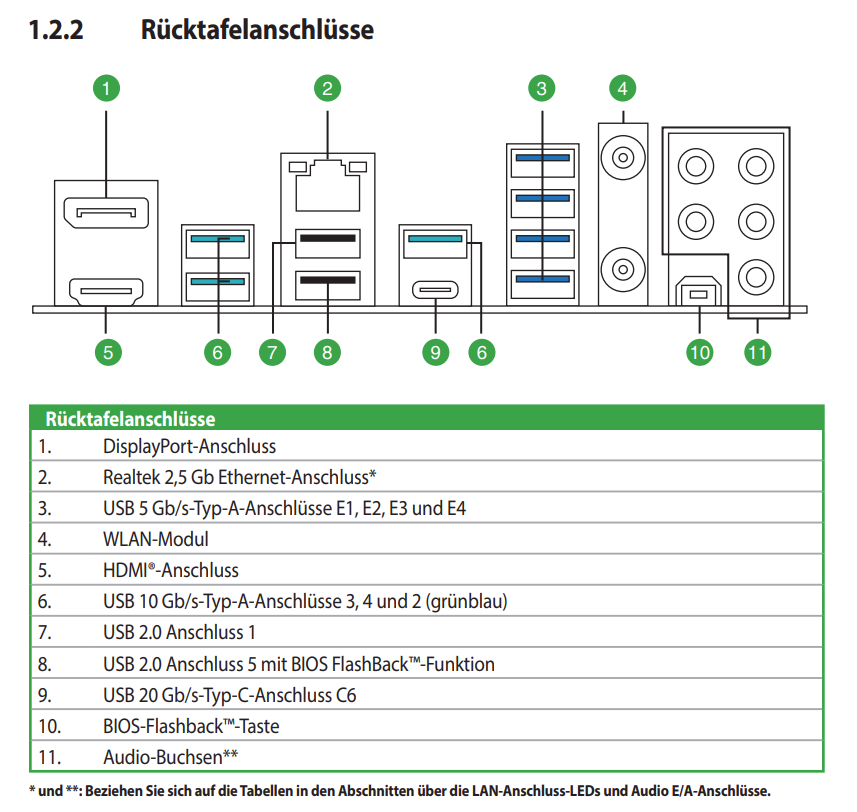 1.2.2 Rücktafelanschlüsse

1 2 3 4

5 6 7 8 9 6 10 11

| Rücktafelanschlüsse | |
|---|---|
| 1. | DisplayPort-Anschluss |
| 2. | Realtek 2,5 Gb Ethernet-Anschluss* |
| 3. | USB 5 Gb/s-Typ-A-Anschlüsse E1, E2, E3 und E4 |
| 4. | WLAN-Modul |
| 5. | HDMI®-Anschluss |
| 6. | USB 10 Gb/s-Typ-A-Anschlüsse 3, 4 und 2 (grünblau) |
| 7. | USB 2.0 Anschluss 1 |
| 8. | USB 2.0 Anschluss 5 mit BIOS FlashBack™-Funktion |
| 9. | USB 20 Gb/s-Typ-C-Anschluss C6 |
| 10. | BIOS-Flashback™-Taste |
| 11. | Audio-Buchsen** |

* und **: Beziehen Sie sich auf die Tabellen in den Abschnitten über die LAN-Anschluss-LEDs und Audio E/A-Anschlüsse.