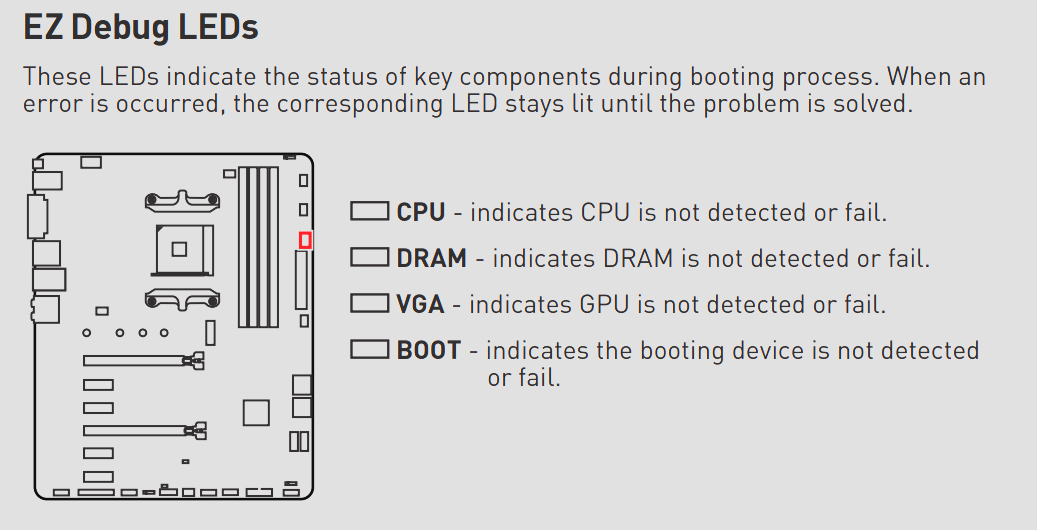 EZ Debug LEDs

These LEDs indicate the status of key components during booting process. When an error is occurred, the corresponding LED stays lit until the problem is solved.

CPU - indicates CPU is not detected or fail.

DRAM - indicates DRAM is not detected or fail.

VGA - indicates GPU is not detected or fail.

BOOT - indicates the booting device is not detected or fail.