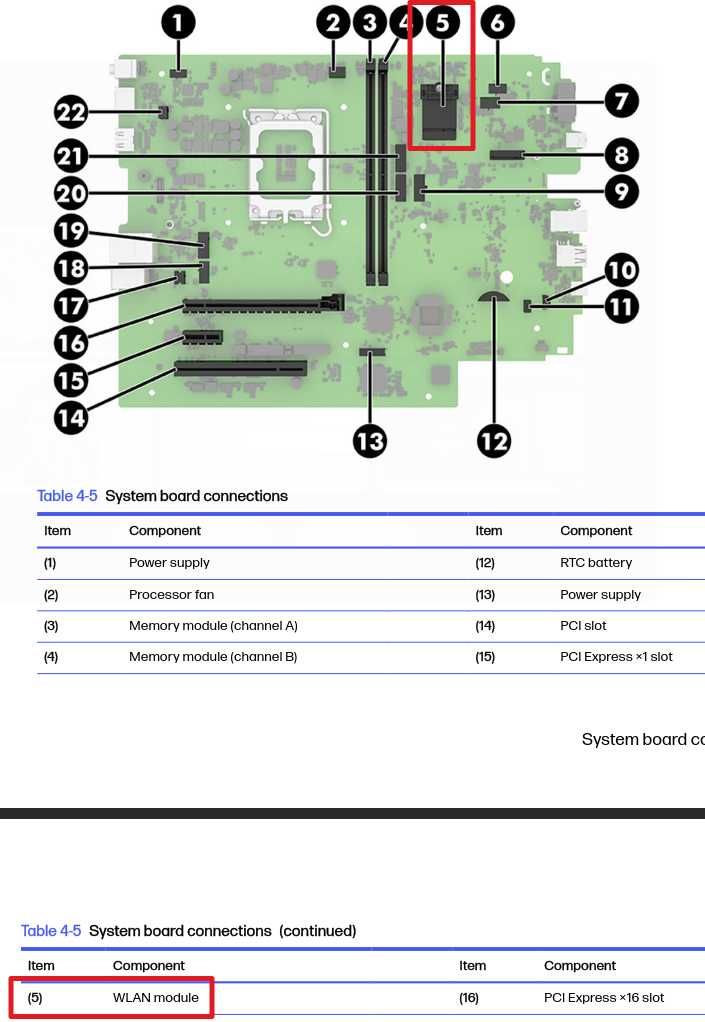 1 2 3 4 5 6 7 8 9 10 11 12 13 14 15 16 17 18 19 20 21 22

Table 4-5 System board connections

| Item | Component | Item | Component |
|---|---|---|---|
| (1) | Power supply | (12) | RTC battery |
| (2) | Processor fan | (13) | Power supply |
| (3) | Memory module (channel A) | (14) | PCI slot |
| (4) | Memory module (channel B) | (15) | PCI Express ×1 slot |

System board co

Table 4-5 System board connections (continued)

| Item | Component | Item | Component |
|---|---|---|---|
| (5) | WLAN module | (16) | PCI Express ×16 slot |