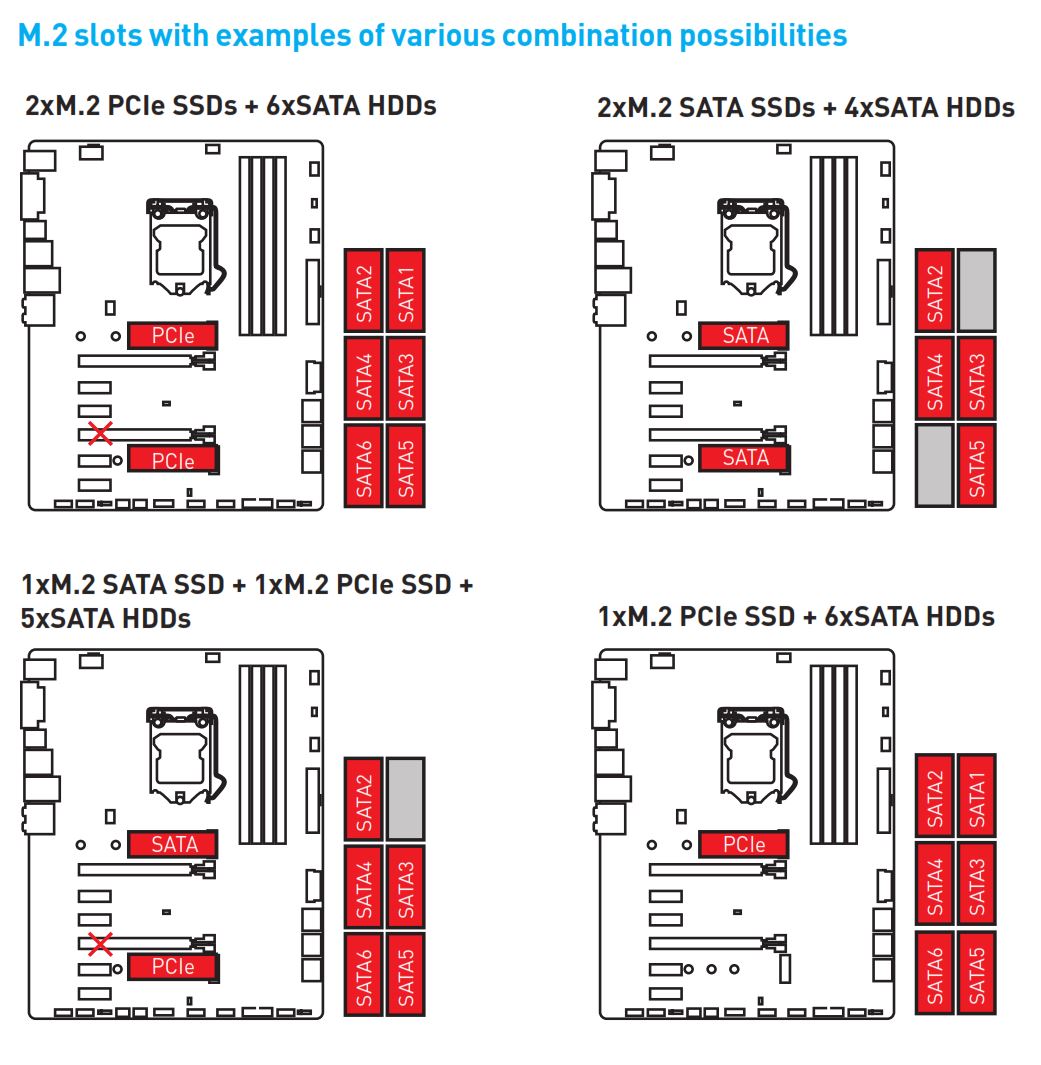 M.2 slots with examples of various combination possibilities

2xM.2 PCIe SSDs + 6xSATA HDDs

PCIe
PCIe
SATA2 SATA1
SATA4 SATA3
SATA6 SATA5

2xM.2 SATA SSDs + 4xSATA HDDs

SATA
SATA
SATA2
SATA4 SATA3
SATA5

1xM.2 SATA SSD + 1xM.2 PCIe SSD + 5xSATA HDDs

SATA
PCIe
SATA2
SATA4 SATA3
SATA6 SATA5

1xM.2 PCIe SSD + 6xSATA HDDs

PCIe
SATA2 SATA1
SATA4 SATA3
SATA6 SATA5