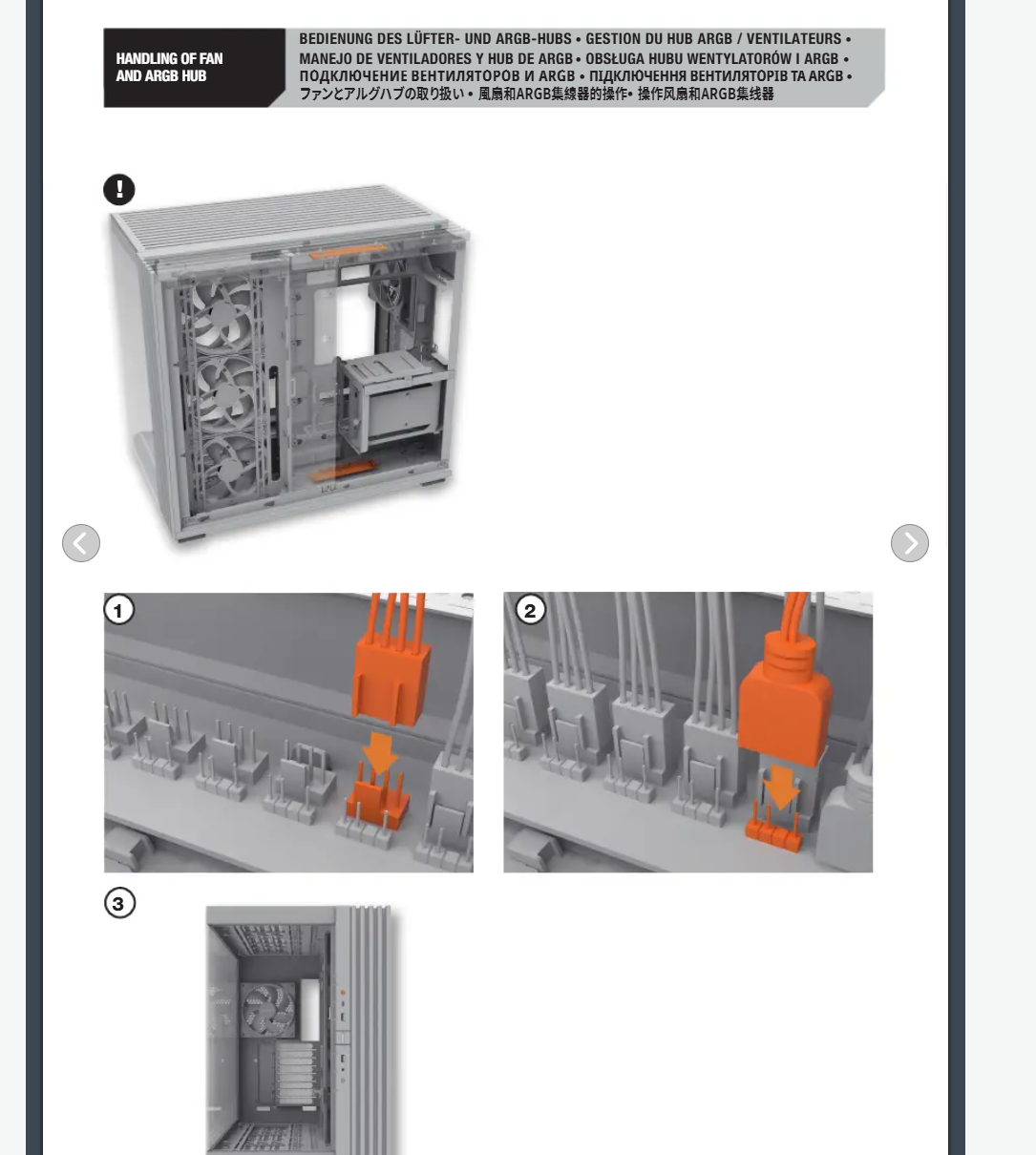 HANDLING OF FAN AND ARGB HUB

BEDIENUNG DES LÜFTER- UND ARGB-HUBS • GESTION DU HUB ARGB / VENTILATEURS • MANEJO DE VENTILADORES Y HUB DE ARGB • OBSŁUGA HUBU WENTYLATORÓW I ARGB • ПОДКЛЮЧЕНИЕ ВЕНТИЛЯТОРОВ И ARGB • ПІДКЛЮЧЕННЯ ВЕНТИЛЯТОРІВ ТА ARGB • ファンとアルグハブの取り扱い • 風扇和ARGB集線器的操作• 操作风扇和ARGB集线器

!

1

2

3