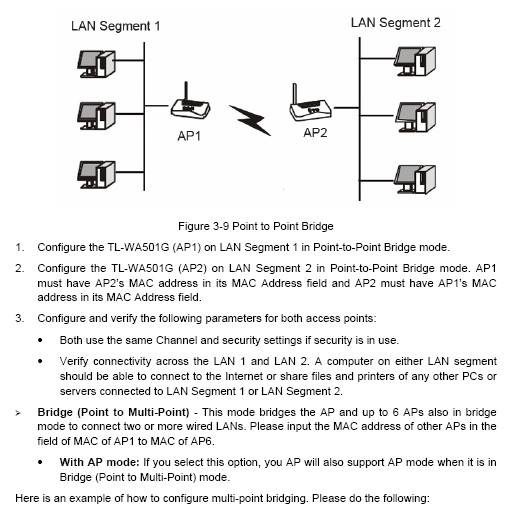 LAN Segment 1

LAN Segment 2

AP1

AP2

Figure 3-9 Point to Point Bridge

1. Configure the TL-WA501G (AP1) on LAN Segment 1 in Point-to-Point Bridge mode.

2. Configure the TL-WA501G (AP2) on LAN Segment 2 in Point-to-Point Bridge mode. AP1 must have AP2's MAC address in its MAC Address field and AP2 must have AP1's MAC address in its MAC Address field.

3. Configure and verify the following parameters for both access points:

• Both use the same Channel and security settings if security is in use.

• Verify connectivity across the LAN 1 and LAN 2. A computer on either LAN segment should be able to connect to the Internet or share files and printers of any other PCs or servers connected to LAN Segment 1 or LAN Segment 2.

➢ **Bridge (Point to Multi-Point)** - This mode bridges the AP and up to 6 APs also in bridge mode to connect two or more wired LANs. Please input the MAC address of other APs in the field of MAC of AP1 to MAC of AP6.

• **With AP mode:** If you select this option, you AP will also support AP mode when it is in Bridge (Point to Multi-Point) mode.

Here is an example of how to configure multi-point bridging. Please do the following: