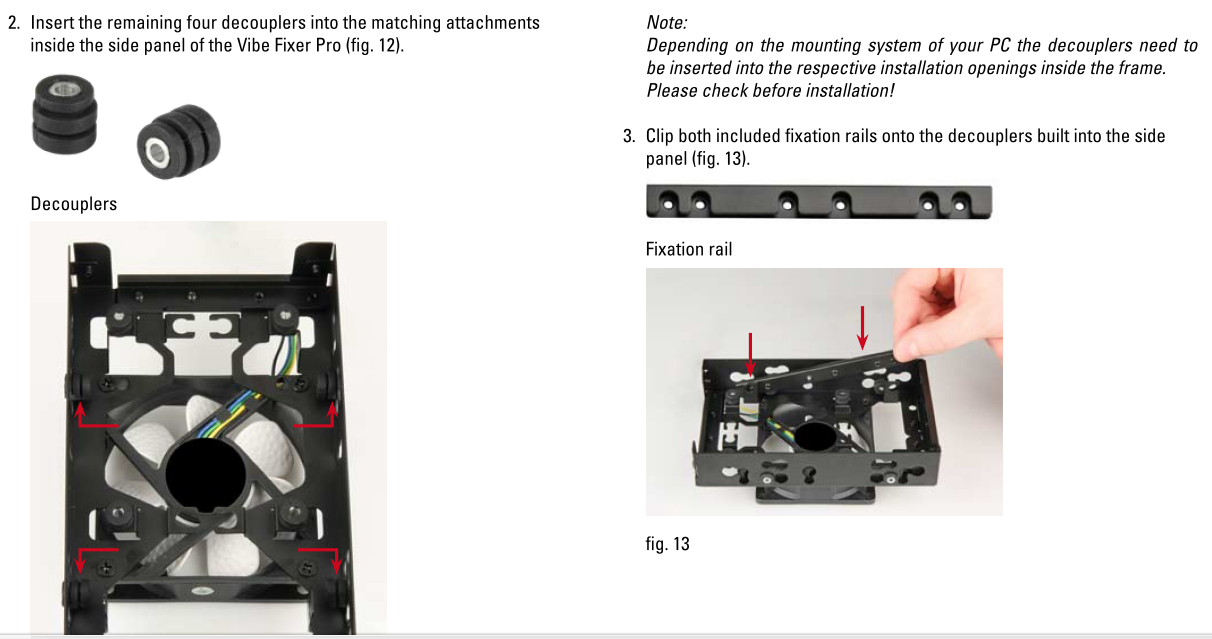 2. Insert the remaining four decouplers into the matching attachments inside the side panel of the Vibe Fixer Pro (fig. 12).

Decouplers

Note:
Depending on the mounting system of your PC the decouplers need to be inserted into the respective installation openings inside the frame. Please check before installation!

3. Clip both included fixation rails onto the decouplers built into the side panel (fig. 13).

Fixation rail

fig. 13