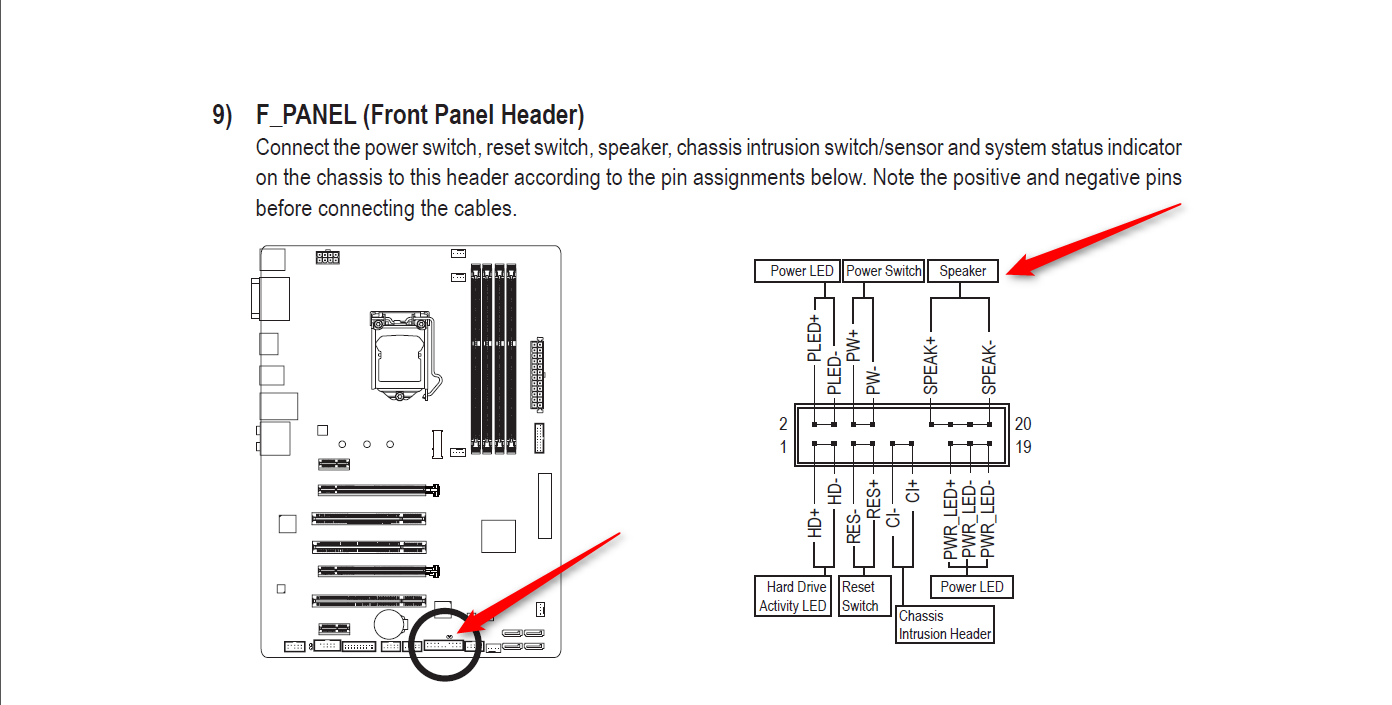 9) F_PANEL (Front Panel Header)

Connect the power switch, reset switch, speaker, chassis intrusion switch/sensor and system status indicator on the chassis to this header according to the pin assignments below. Note the positive and negative pins before connecting the cables.

Power LED
Power Switch
Speaker

PLED+
PLED-
PW+
PW-
SPEAK+
SPEAK-

2
1
20
19

HD+
HD-
RES-
RES+
CI-
CI+
PWR_LED+
PWR_LED-
PWR_LED-

Hard Drive Activity LED
Reset Switch
Chassis Intrusion Header
Power LED