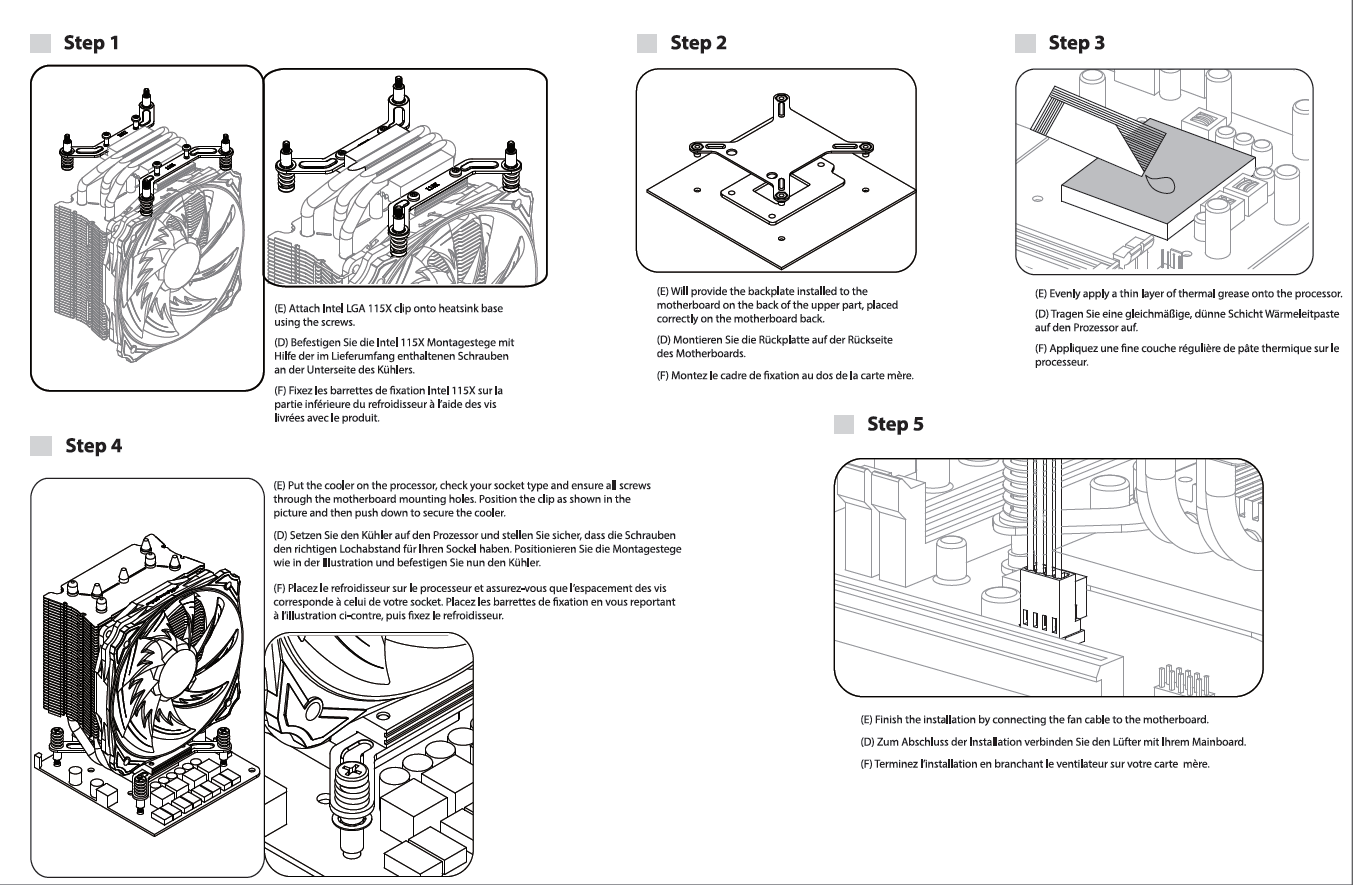 Step 1

(E) Attach Intel LGA 115X clip onto heatsink base using the screws.

(D) Befestigen Sie die Intel 115X Montagestege mit Hilfe der im Lieferumfang enthaltenen Schrauben an der Unterseite des Kühlers.

(F) Fixez les barrettes de fixation Intel 115X sur la partie inférieure du refroidisseur à l'aide des vis livrées avec le produit.

Step 2

(E) Will provide the backplate installed to the motherboard on the back of the upper part, placed correctly on the motherboard back.

(D) Montieren Sie die Rückplatte auf der Rückseite des Motherboards.

(F) Montez le cadre de fixation au dos de la carte mère.

Step 3

(E) Evenly apply a thin layer of thermal grease onto the processor.

(D) Tragen Sie eine gleichmäßige, dünne Schicht Wärmeleitpaste auf den Prozessor auf.

(F) Appliquez une fine couche régulière de pâte thermique sur le processeur.

Step 4

(E) Put the cooler on the processor, check your socket type and ensure all screws through the motherboard mounting holes. Position the clip as shown in the picture and then push down to secure the cooler.

(D) Setzen Sie den Kühler auf den Prozessor und stellen Sie sicher, dass die Schrauben den richtigen Lochabstand für Ihren Sockel haben. Positionieren Sie die Montagestege wie in der Illustration und befestigen Sie nun den Kühler.

(F) Placez le refroidisseur sur le processeur et assurez-vous que l'espacement des vis corresponde à celui de votre socket. Placez les barrettes de fixation en vous reportant à l'illustration ci-contre, puis fixez le refroidisseur.

Step 5

(E) Finish the installation by connecting the fan cable to the motherboard.

(D) Zum Abschluss der Installation verbinden Sie den Lüfter mit Ihrem Mainboard.

(F) Terminez l'installation en branchant le ventilateur sur votre carte mère.