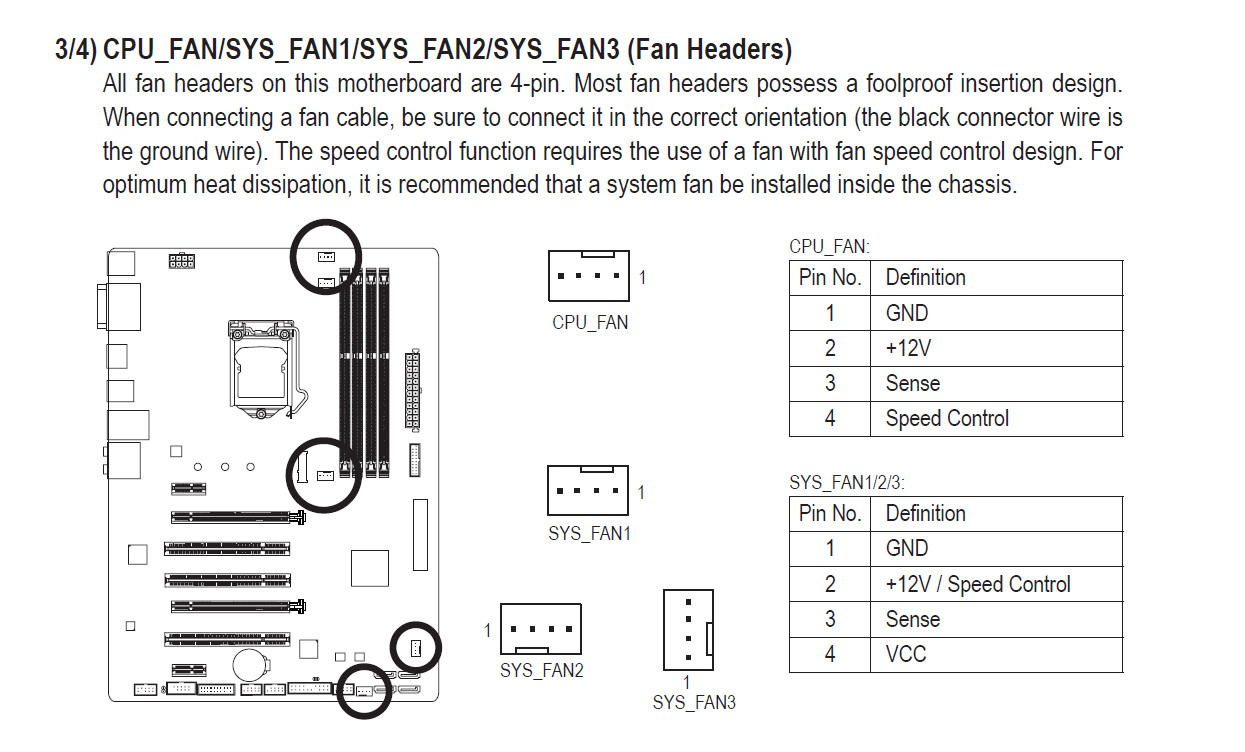 3/4) CPU_FAN/SYS_FAN1/SYS_FAN2/SYS_FAN3 (Fan Headers)

All fan headers on this motherboard are 4-pin. Most fan headers possess a foolproof insertion design. When connecting a fan cable, be sure to connect it in the correct orientation (the black connector wire is the ground wire). The speed control function requires the use of a fan with fan speed control design. For optimum heat dissipation, it is recommended that a system fan be installed inside the chassis.

1
CPU_FAN

1
SYS_FAN1

1
SYS_FAN2

1
SYS_FAN3

CPU_FAN:

| Pin No. | Definition |
|---|---|
| 1 | GND |
| 2 | +12V |
| 3 | Sense |
| 4 | Speed Control |

SYS_FAN1/2/3:

| Pin No. | Definition |
|---|---|
| 1 | GND |
| 2 | +12V / Speed Control |
| 3 | Sense |
| 4 | VCC |