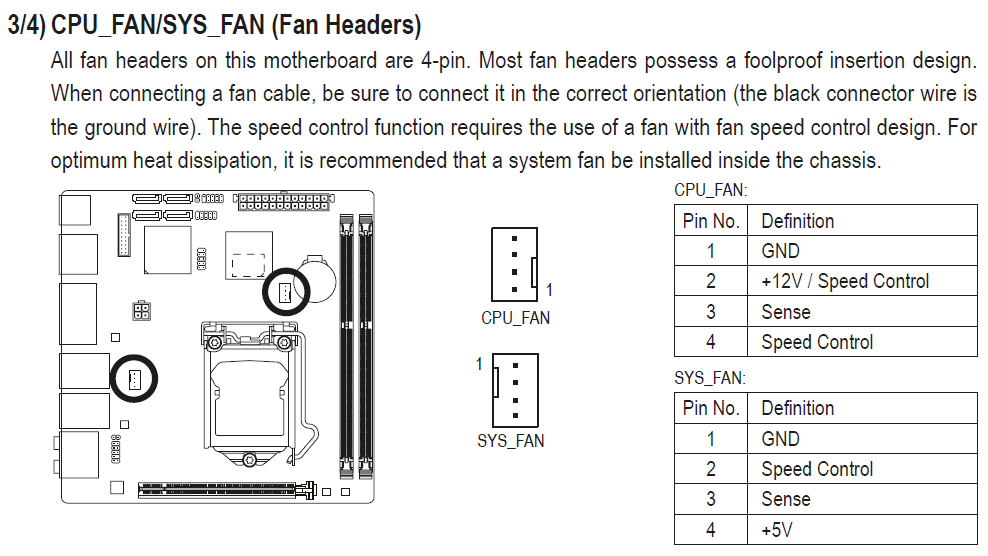 3/4) CPU_FAN/SYS_FAN (Fan Headers)

All fan headers on this motherboard are 4-pin. Most fan headers possess a foolproof insertion design. When connecting a fan cable, be sure to connect it in the correct orientation (the black connector wire is the ground wire). The speed control function requires the use of a fan with fan speed control design. For optimum heat dissipation, it is recommended that a system fan be installed inside the chassis.

1
CPU_FAN

1
SYS_FAN

CPU_FAN:

| Pin No. | Definition |
|---|---|
| 1 | GND |
| 2 | +12V / Speed Control |
| 3 | Sense |
| 4 | Speed Control |

SYS_FAN:

| Pin No. | Definition |
|---|---|
| 1 | GND |
| 2 | Speed Control |
| 3 | Sense |
| 4 | +5V |