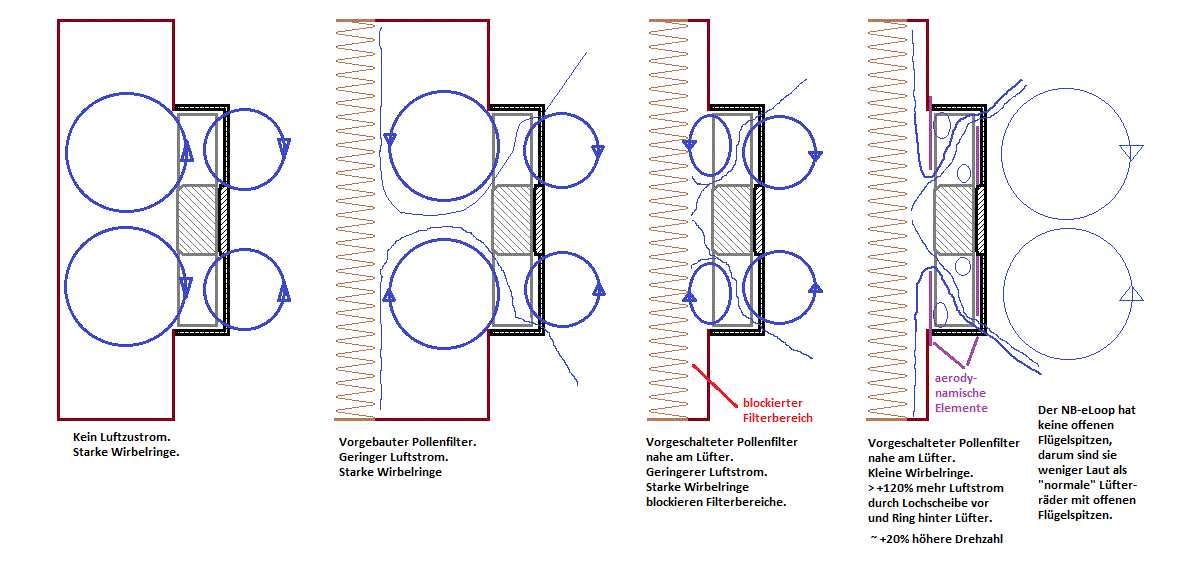 Kein Luftzustrom.
Starke Wirbelringe.

Vorgebauter Pollenfilter.
Geringer Luftstrom.
Starke Wirbelringe

blockierter Filterbereich

Vorgeschalteter Pollenfilter nahe am Lüfter.
Geringerer Luftstrom.
Starke Wirbelringe blockieren Filterbereiche.

aerodynamische Elemente

Vorgeschalteter Pollenfilter nahe am Lüfter.
Kleine Wirbelringe.
> +120% mehr Luftstrom durch Lochscheibe vor und Ring hinter Lüfter.

~ +20% höhere Drehzahl

Der NB-eLoop hat keine offenen Flügelspitzen, darum sind sie weniger Laut als "normale" Lüfterräder mit offenen Flügelspitzen.