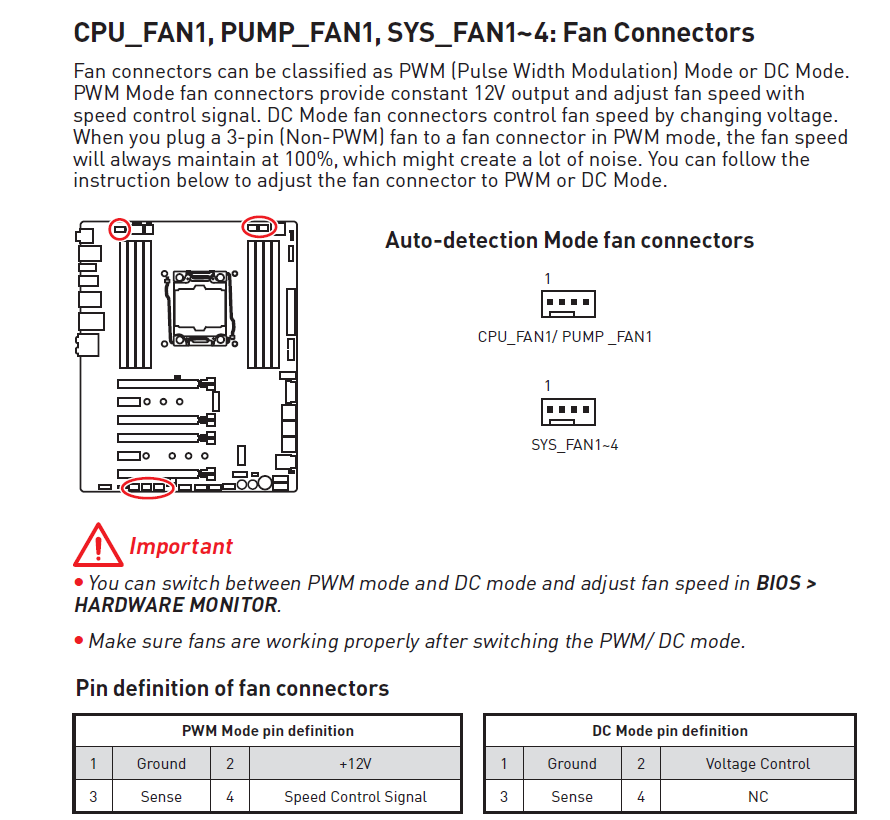 CPU_FAN1, PUMP_FAN1, SYS_FAN1~4: Fan Connectors

Fan connectors can be classified as PWM (Pulse Width Modulation) Mode or DC Mode. PWM Mode fan connectors provide constant 12V output and adjust fan speed with speed control signal. DC Mode fan connectors control fan speed by changing voltage. When you plug a 3-pin (Non-PWM) fan to a fan connector in PWM mode, the fan speed will always maintain at 100%, which might create a lot of noise. You can follow the instruction below to adjust the fan connector to PWM or DC Mode.

Auto-detection Mode fan connectors

1

CPU_FAN1/ PUMP _FAN1

1

SYS_FAN1~4

Important

• You can switch between PWM mode and DC mode and adjust fan speed in BIOS > HARDWARE MONITOR.

• Make sure fans are working properly after switching the PWM/ DC mode.

Pin definition of fan connectors

| PWM Mode pin definition | | | |
|---|---|---|---|
| 1 | Ground | 2 | +12V |
| 3 | Sense | 4 | Speed Control Signal |

| DC Mode pin definition | | | |
|---|---|---|---|
| 1 | Ground | 2 | Voltage Control |
| 3 | Sense | 4 | NC |