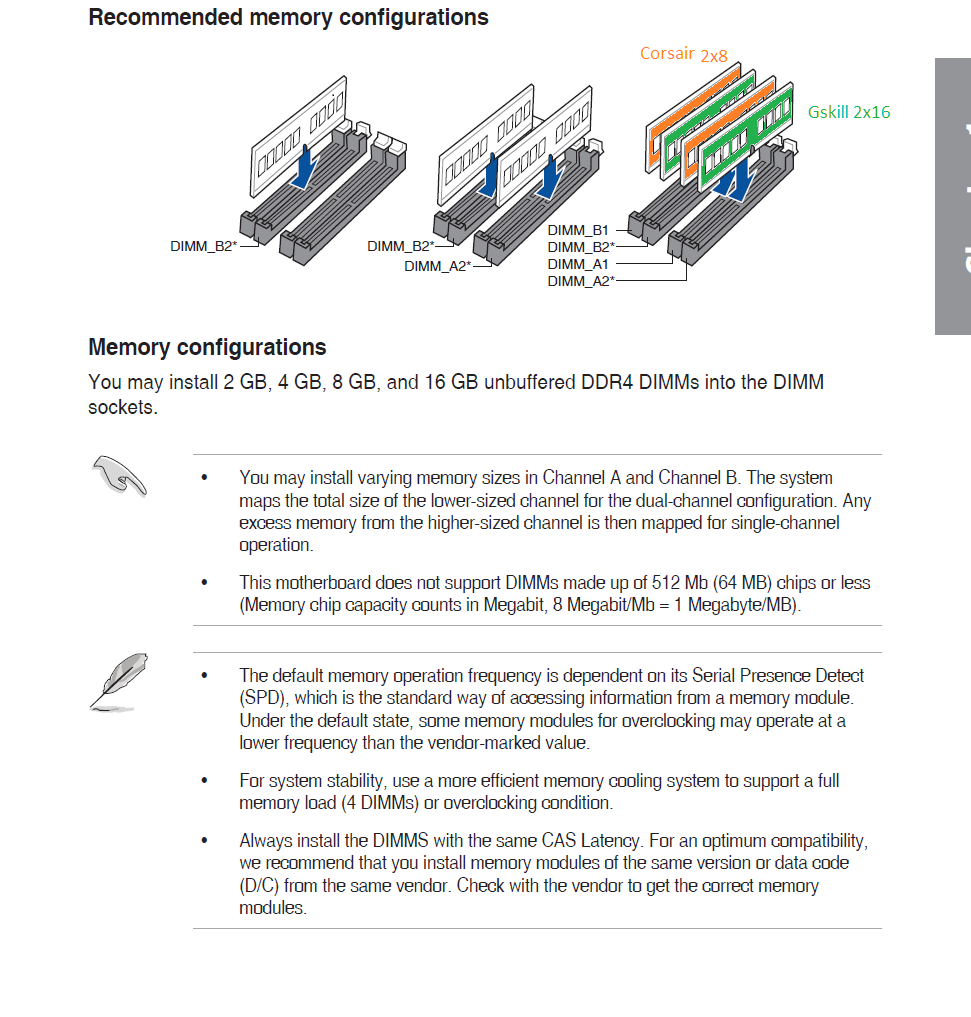 Recommended memory configurations

Corsair 2x8

Gskill 2x16

DIMM_B2*

DIMM_B2*
DIMM_A2*

DIMM_B1
DIMM_B2*
DIMM_A1
DIMM_A2*

Memory configurations

You may install 2 GB, 4 GB, 8 GB, and 16 GB unbuffered DDR4 DIMMs into the DIMM sockets.

• You may install varying memory sizes in Channel A and Channel B. The system maps the total size of the lower-sized channel for the dual-channel configuration. Any excess memory from the higher-sized channel is then mapped for single-channel operation.

• This motherboard does not support DIMMs made up of 512 Mb (64 MB) chips or less (Memory chip capacity counts in Megabit, 8 Megabit/Mb = 1 Megabyte/MB).

• The default memory operation frequency is dependent on its Serial Presence Detect (SPD), which is the standard way of accessing information from a memory module. Under the default state, some memory modules for overclocking may operate at a lower frequency than the vendor-marked value.

• For system stability, use a more efficient memory cooling system to support a full memory load (4 DIMMs) or overclocking condition.

• Always install the DIMMS with the same CAS Latency. For an optimum compatibility, we recommend that you install memory modules of the same version or data code (D/C) from the same vendor. Check with the vendor to get the correct memory modules.