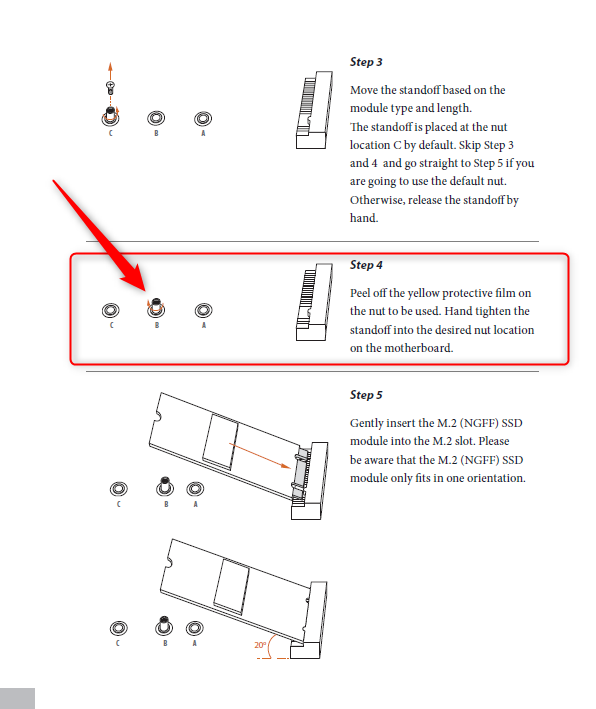 C B A

Step 3

Move the standoff based on the module type and length.
The standoff is placed at the nut location C by default. Skip Step 3 and 4 and go straight to Step 5 if you are going to use the default nut. Otherwise, release the standoff by hand.

C B A

Step 4

Peel off the yellow protective film on the nut to be used. Hand tighten the standoff into the desired nut location on the motherboard.

C B A

Step 5

Gently insert the M.2 (NGFF) SSD module into the M.2 slot. Please be aware that the M.2 (NGFF) SSD module only fits in one orientation.

C B A

20°