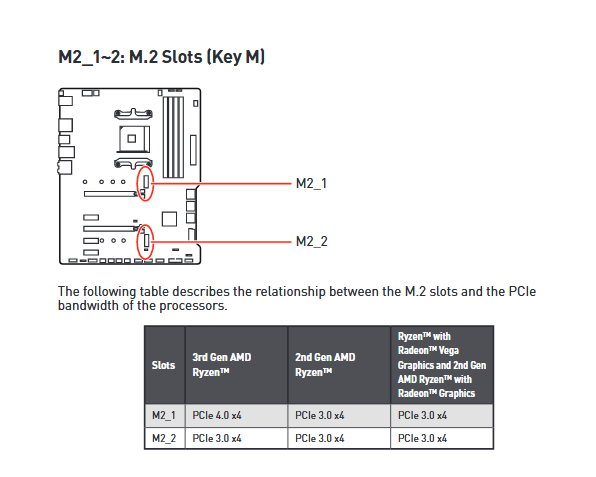 M2_1~2: M.2 Slots (Key M)

M2_1

M2_2

The following table describes the relationship between the M.2 slots and the PCIe bandwidth of the processors.

| Slots | 3rd Gen AMD Ryzen™ | 2nd Gen AMD Ryzen™ | Ryzen™ with Radeon™ Vega Graphics and 2nd Gen AMD Ryzen™ with Radeon™ Graphics |
|---|---|---|---|
| M2_1 | PCIe 4.0 x4 | PCIe 3.0 x4 | PCIe 3.0 x4 |
| M2_2 | PCIe 3.0 x4 | PCIe 3.0 x4 | PCIe 3.0 x4 |