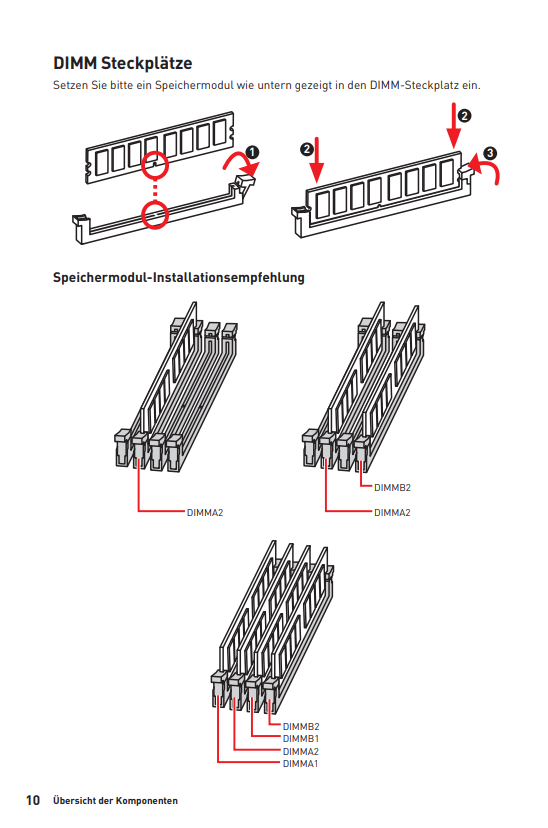 DIMM Steckplätze

Setzen Sie bitte ein Speichermodul wie untern gezeigt in den DIMM-Steckplatz ein.

1

2

2

3

Speichermodul-Installationsempfehlung

DIMMA2

DIMMB2

DIMMA2

DIMMB2

DIMMB1

DIMMA2

DIMMA1

10 Übersicht der Komponenten