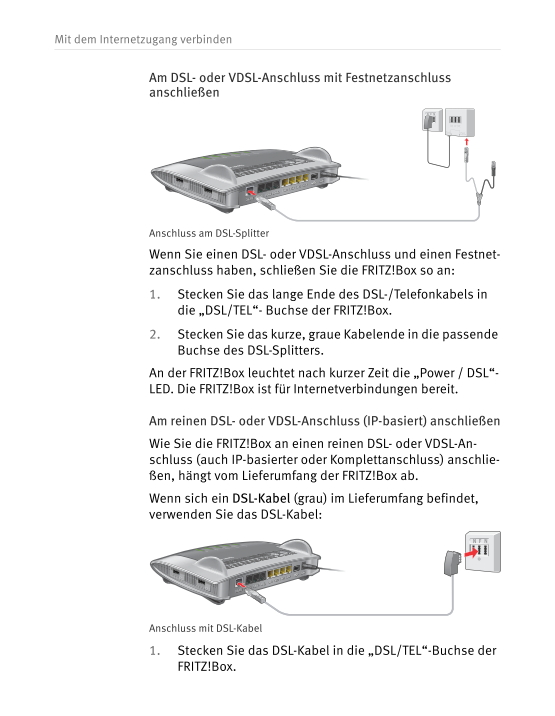 Mit dem Internetzugang verbinden

Am DSL- oder VDSL-Anschluss mit Festnetzanschluss anschließen

Anschluss am DSL-Splitter

Wenn Sie einen DSL- oder VDSL-Anschluss und einen Festnetzanschluss haben, schließen Sie die FRITZ!Box so an:

1. Stecken Sie das lange Ende des DSL-/Telefonkabels in die „DSL/TEL“- Buchse der FRITZ!Box.

2. Stecken Sie das kurze, graue Kabelende in die passende Buchse des DSL-Splitters.

An der FRITZ!Box leuchtet nach kurzer Zeit die „Power / DSL“-LED. Die FRITZ!Box ist für Internetverbindungen bereit.

Am reinen DSL- oder VDSL-Anschluss (IP-basiert) anschließen

Wie Sie die FRITZ!Box an einen reinen DSL- oder VDSL-Anschluss (auch IP-basierter oder Komplettanschluss) anschließen, hängt vom Lieferumfang der FRITZ!Box ab.

Wenn sich ein DSL-Kabel (grau) im Lieferumfang befindet, verwenden Sie das DSL-Kabel:

Anschluss mit DSL-Kabel

1. Stecken Sie das DSL-Kabel in die „DSL/TEL“-Buchse der FRITZ!Box.