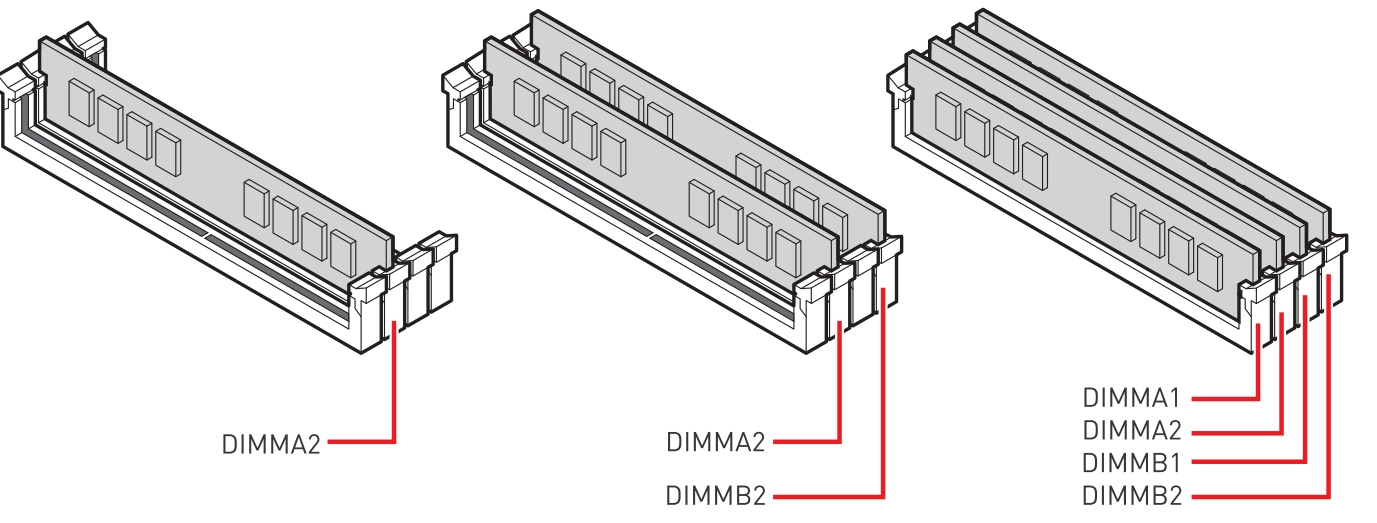 DIMMA2

DIMMA2
DIMMB2

DIMMA1
DIMMA2
DIMMB1
DIMMB2