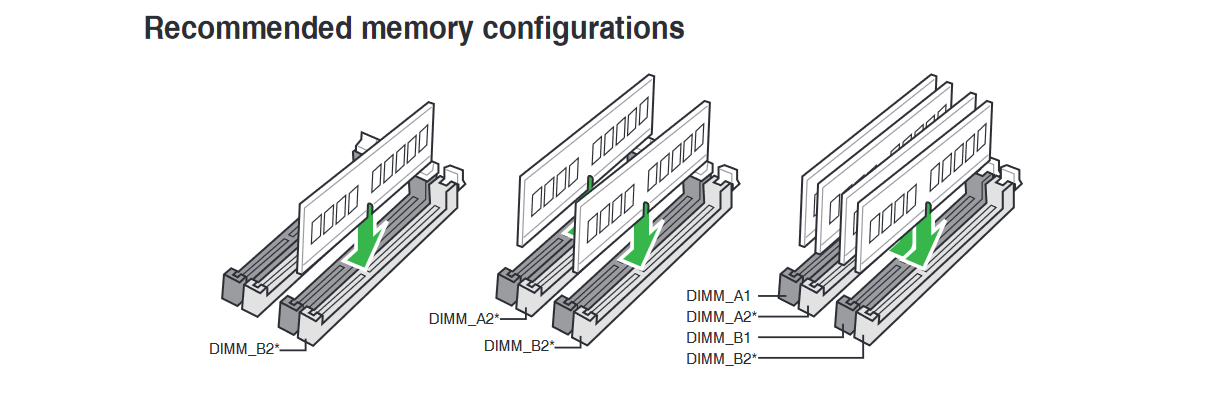 Recommended memory configurations

DIMM_B2*

DIMM_A2*
DIMM_B2*

DIMM_A1
DIMM_A2*
DIMM_B1
DIMM_B2*