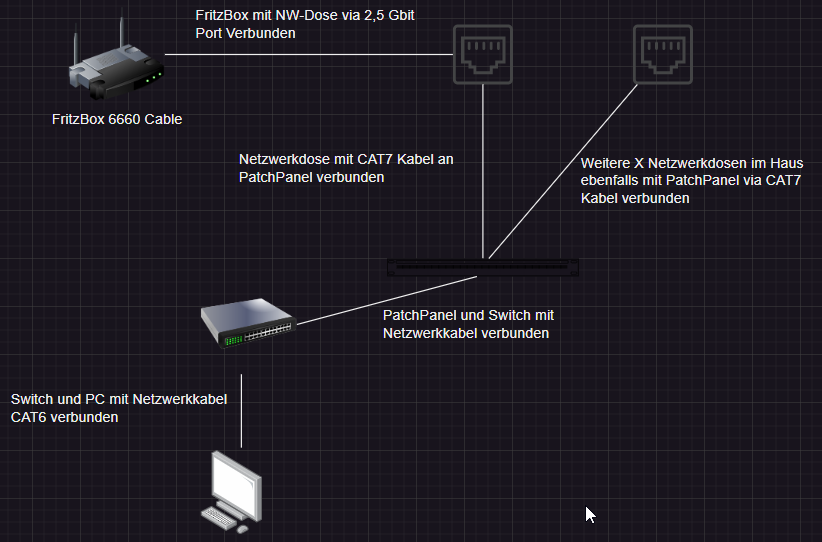 FritzBox mit NW-Dose via 2,5 Gbit Port Verbunden

FritzBox 6660 Cable

Netzwerkdose mit CAT7 Kabel an PatchPanel verbunden

Weitere X Netzwerkdosen im Haus ebenfalls mit PatchPanel via CAT7 Kabel verbunden

PatchPanel und Switch mit Netzwerkkabel verbunden

Switch und PC mit Netzwerkkabel CAT6 verbunden