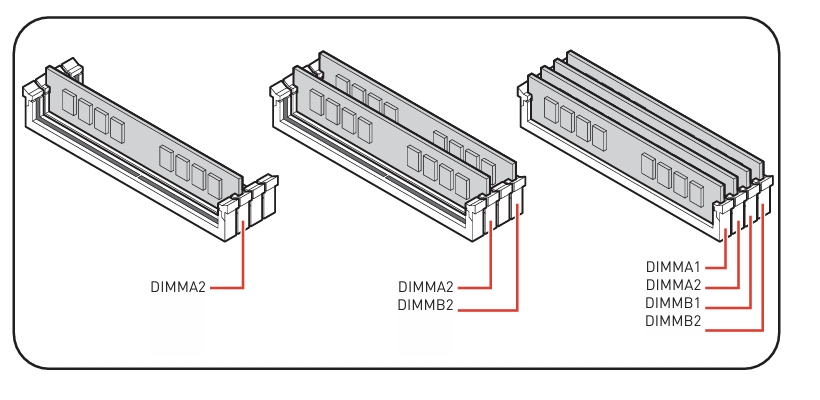 DIMMA2

DIMMA2
DIMMB2

DIMMA1
DIMMA2
DIMMB1
DIMMB2