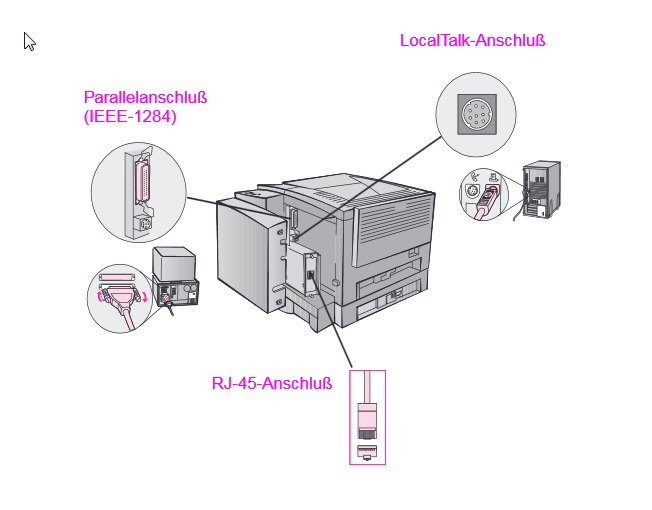 LocalTalk-Anschluß

Parallelanschluß
(IEEE-1284)

RJ-45-Anschluß