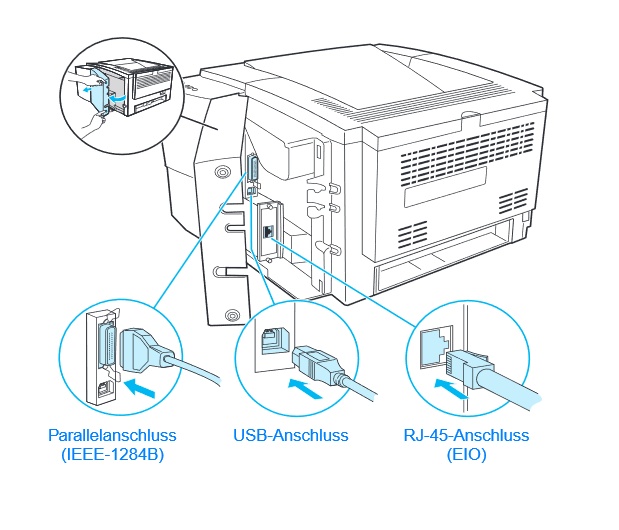 Parallelanschluss
(IEEE-1284B)

USB-Anschluss

RJ-45-Anschluss
(EIO)