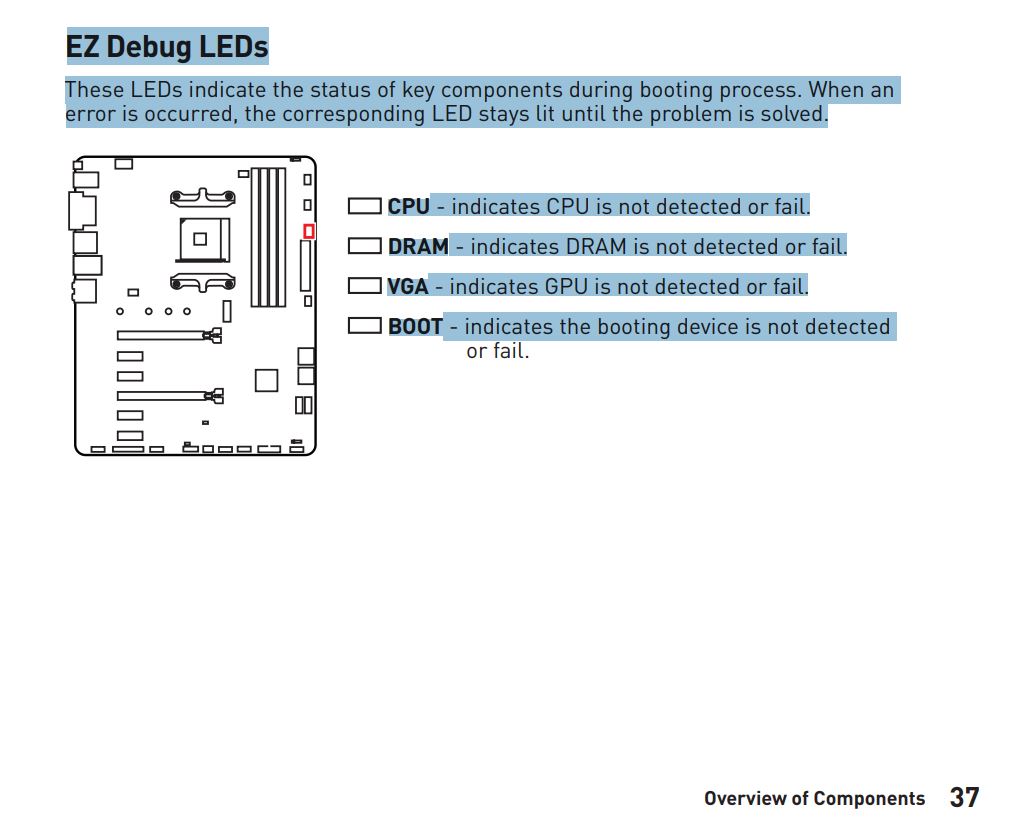 EZ Debug LEDs

These LEDs indicate the status of key components during booting process. When an error is occurred, the corresponding LED stays lit until the problem is solved.

CPU - indicates CPU is not detected or fail.

DRAM - indicates DRAM is not detected or fail.

VGA - indicates GPU is not detected or fail.

BOOT - indicates the booting device is not detected or fail.

Overview of Components 37