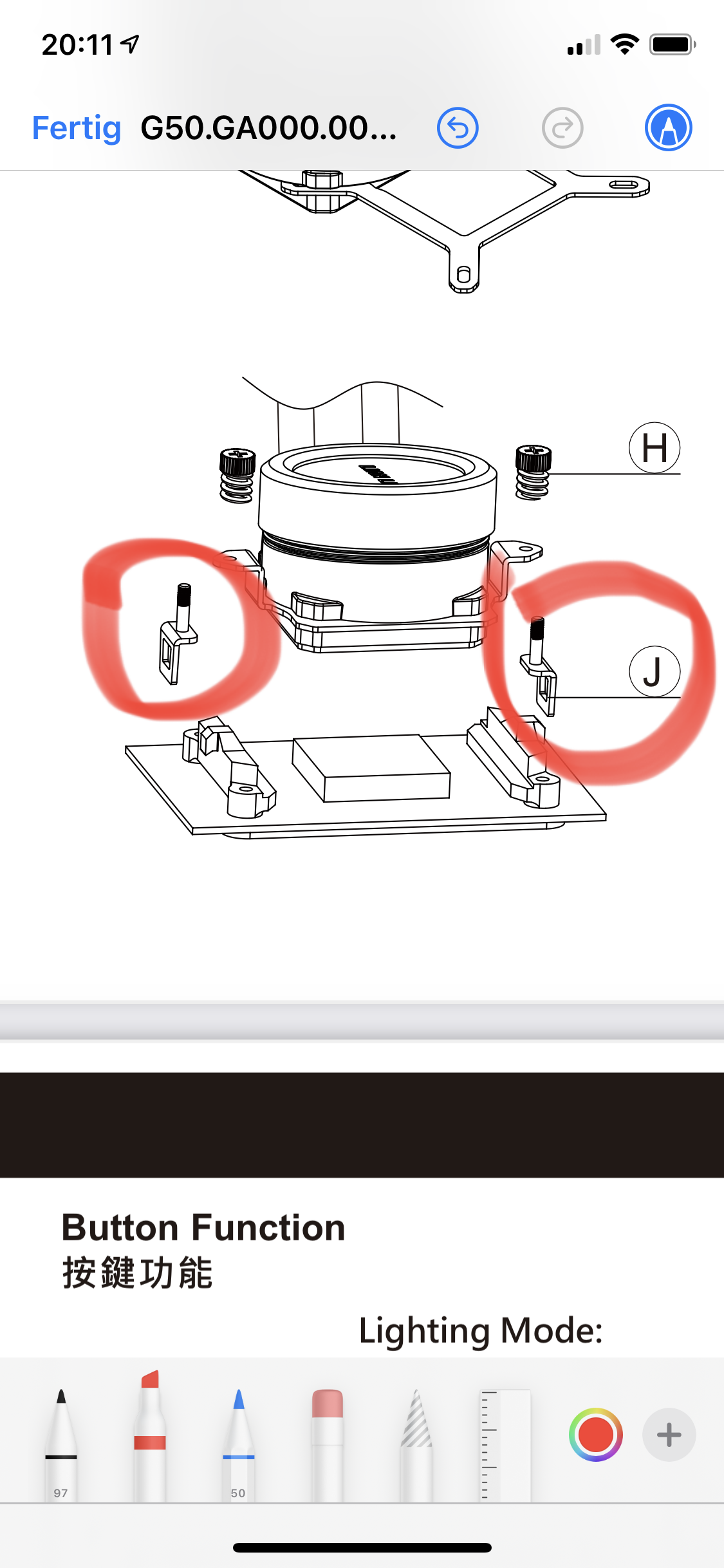 20:11

Fertig G50.GA000.00...

H

J

Button Function
按鍵功能

Lighting Mode:

97

50