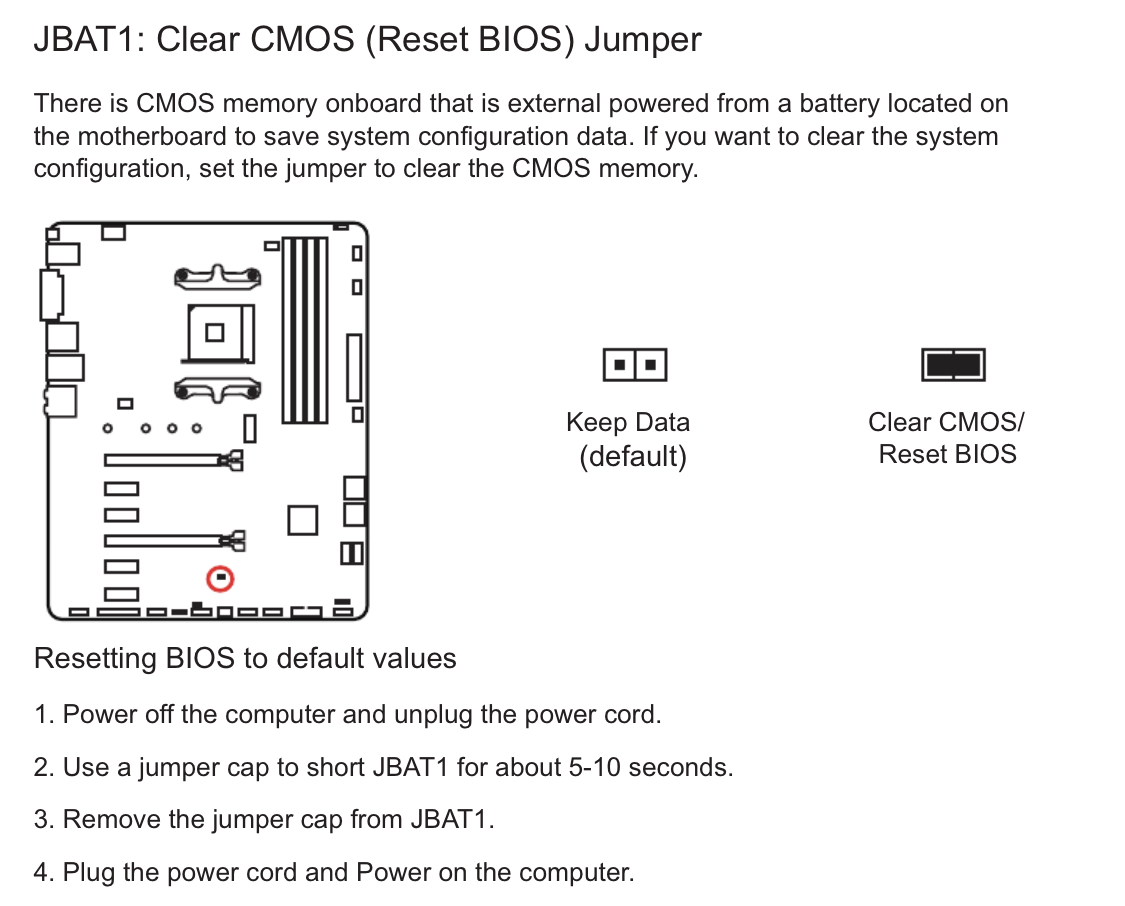 JBAT1: Clear CMOS (Reset BIOS) Jumper

There is CMOS memory onboard that is external powered from a battery located on the motherboard to save system configuration data. If you want to clear the system configuration, set the jumper to clear the CMOS memory.

Keep Data (default)

Clear CMOS/ Reset BIOS

Resetting BIOS to default values

1. Power off the computer and unplug the power cord.

2. Use a jumper cap to short JBAT1 for about 5-10 seconds.

3. Remove the jumper cap from JBAT1.

4. Plug the power cord and Power on the computer.