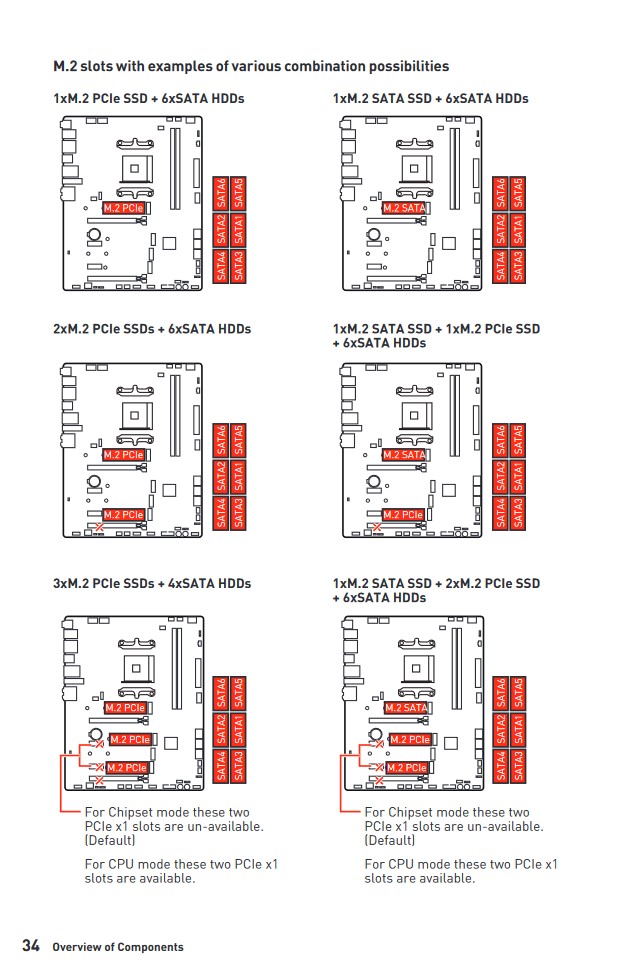 M.2 slots with examples of various combination possibilities

1xM.2 PCIe SSD + 6xSATA HDDs

M.2 PCIe

SATA6 SATA5 SATA2 SATA1 SATA4 SATA3

1xM.2 SATA SSD + 6xSATA HDDs

M.2 SATA

SATA6 SATA5 SATA2 SATA1 SATA4 SATA3

2xM.2 PCIe SSDs + 6xSATA HDDs

M.2 PCIe

M.2 PCIe

SATA6 SATA5 SATA2 SATA1 SATA4 SATA3

1xM.2 SATA SSD + 1xM.2 PCIe SSD + 6xSATA HDDs

M.2 SATA

M.2 PCIe

SATA6 SATA5 SATA2 SATA1 SATA4 SATA3

3xM.2 PCIe SSDs + 4xSATA HDDs

M.2 PCIe

M.2 PCIe

M.2 PCIe

SATA6 SATA5 SATA2 SATA1 SATA4 SATA3

For Chipset mode these two PCIe x1 slots are un-available. (Default)

For CPU mode these two PCIe x1 slots are available.

1xM.2 SATA SSD + 2xM.2 PCIe SSD + 6xSATA HDDs

M.2 SATA

M.2 PCIe

M.2 PCIe

SATA6 SATA5 SATA2 SATA1 SATA4 SATA3

For Chipset mode these two PCIe x1 slots are un-available. (Default)

For CPU mode these two PCIe x1 slots are available.

34 Overview of Components