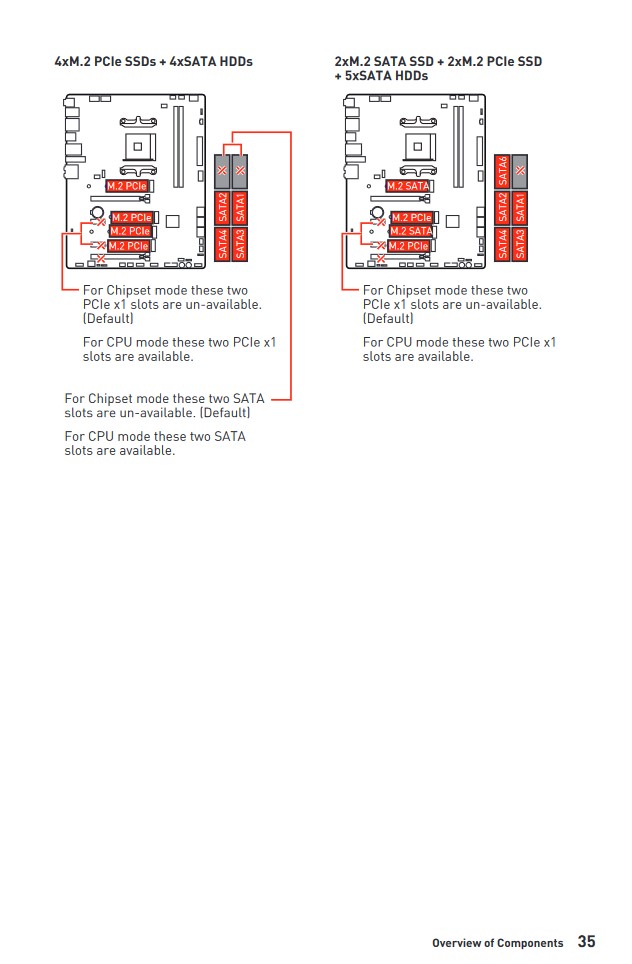 4xM.2 PCIe SSDs + 4xSATA HDDs

M.2 PCIe
M.2 PCIe
M.2 PCIe
M.2 PCIe
SATA2 SATA1
SATA4 SATA3

For Chipset mode these two PCIe x1 slots are un-available. (Default)

For CPU mode these two PCIe x1 slots are available.

For Chipset mode these two SATA slots are un-available. (Default)

For CPU mode these two SATA slots are available.

2xM.2 SATA SSD + 2xM.2 PCIe SSD + 5xSATA HDDs

M.2 SATA
M.2 PCIe
M.2 SATA
M.2 PCIe
SATA6
SATA2 SATA1
SATA4 SATA3

For Chipset mode these two PCIe x1 slots are un-available. (Default)

For CPU mode these two PCIe x1 slots are available.

Overview of Components 35