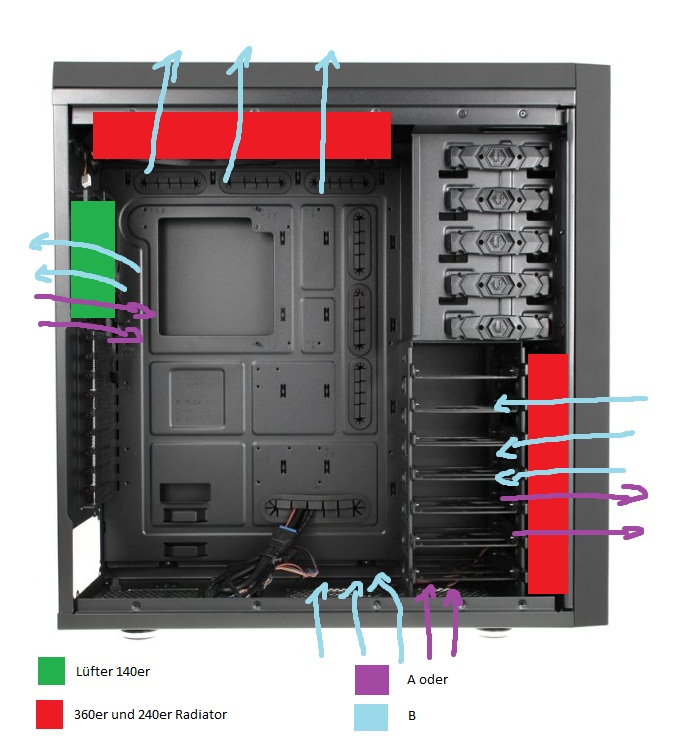 Lüfter 140er

360er und 240er Radiator

A oder

B