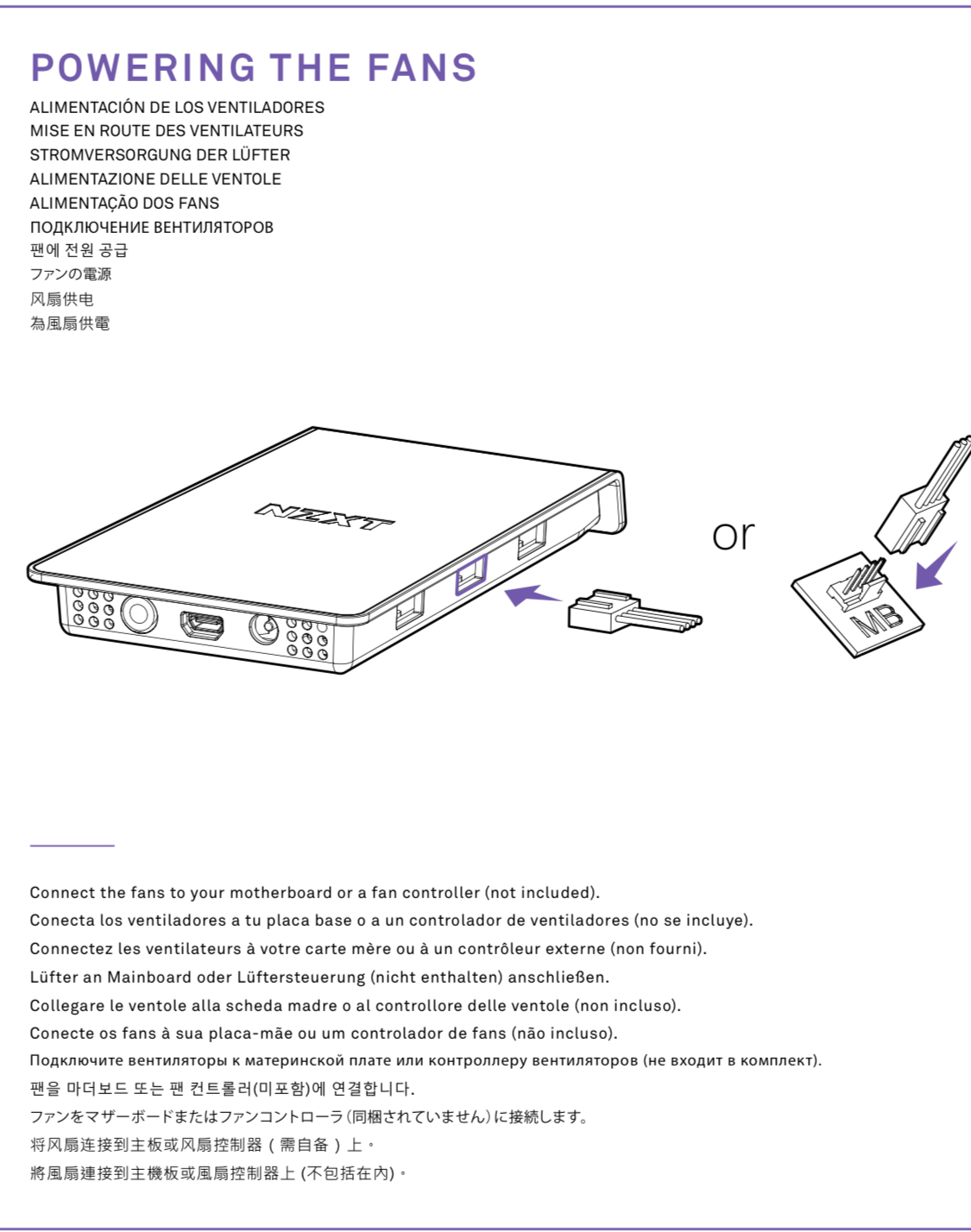 POWERING THE FANS
ALIMENTACIÓN DE LOS VENTILADORES
MISE EN ROUTE DES VENTILATEURS
STROMVERSORGUNG DER LÜFTER
ALIMENTAZIONE DELLE VENTOLE
ALIMENTAÇÃO DOS FANS
ПОДКЛЮЧЕНИЕ ВЕНТИЛЯТОРОВ
팬에 전원 공급
ファンの電源
风扇供电
為風扇供電

NZXT

or

MB

Connect the fans to your motherboard or a fan controller (not included).
Conecta los ventiladores a tu placa base o a un controlador de ventiladores (no se incluye).
Connectez les ventilateurs à votre carte mère ou à un contrôleur externe (non fourni).
Lüfter an Mainboard oder Lüftersteuerung (nicht enthalten) anschließen.
Collegare le ventole alla scheda madre o al controllore delle ventole (non incluso).
Conecte os fans à sua placa-mãe ou um controlador de fans (não incluso).
Подключите вентиляторы к материнской плате или контроллеру вентиляторов (не входит в комплект).
팬을 마더보드 또는 팬 컨트롤러(미포함)에 연결합니다.
ファンをマザーボードまたはファンコントローラ(同梱されていません)に接続します。
将风扇连接到主板或风扇控制器（需自备）上。
將風扇連接到主機板或風扇控制器上 (不包括在內)。