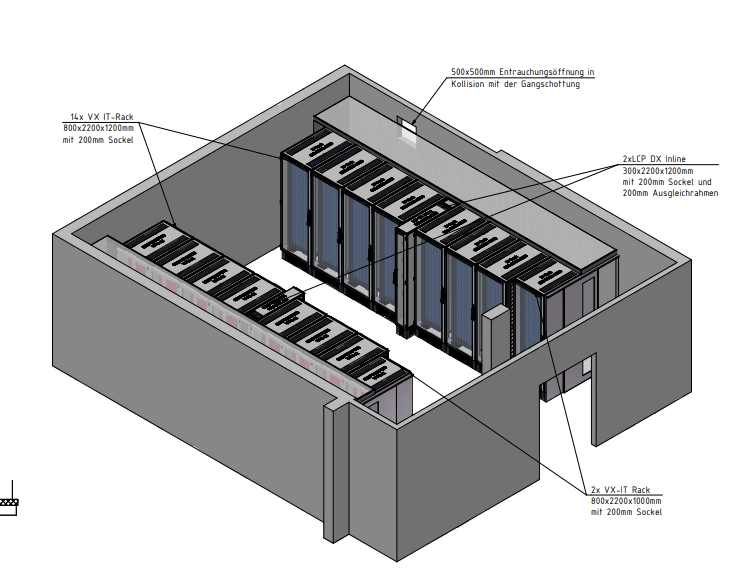 500x500mm Entrauchungsöffnung in Kollision mit der Gangschottung

14x VX IT-Rack
800x2200x1200mm
mit 200mm Sockel

2xLCP DX Inline
300x2200x1200mm
mit 200mm Sockel und
200mm Ausgleichrahmen

2x VX-IT Rack
800x2200x1000mm
mit 200mm Sockel