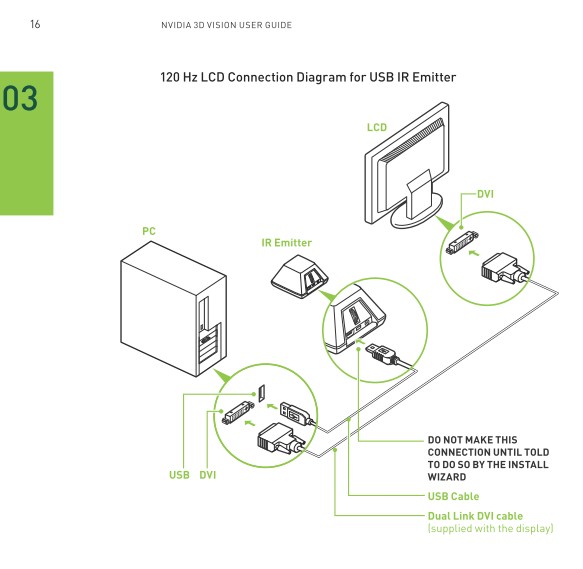 16

NVIDIA 3D VISION USER GUIDE

03

120 Hz LCD Connection Diagram for USB IR Emitter

LCD

DVI

PC

IR Emitter

USB DVI

DO NOT MAKE THIS CONNECTION UNTIL TOLD TO DO SO BY THE INSTALL WIZARD

USB Cable

Dual Link DVI cable
(supplied with the display)