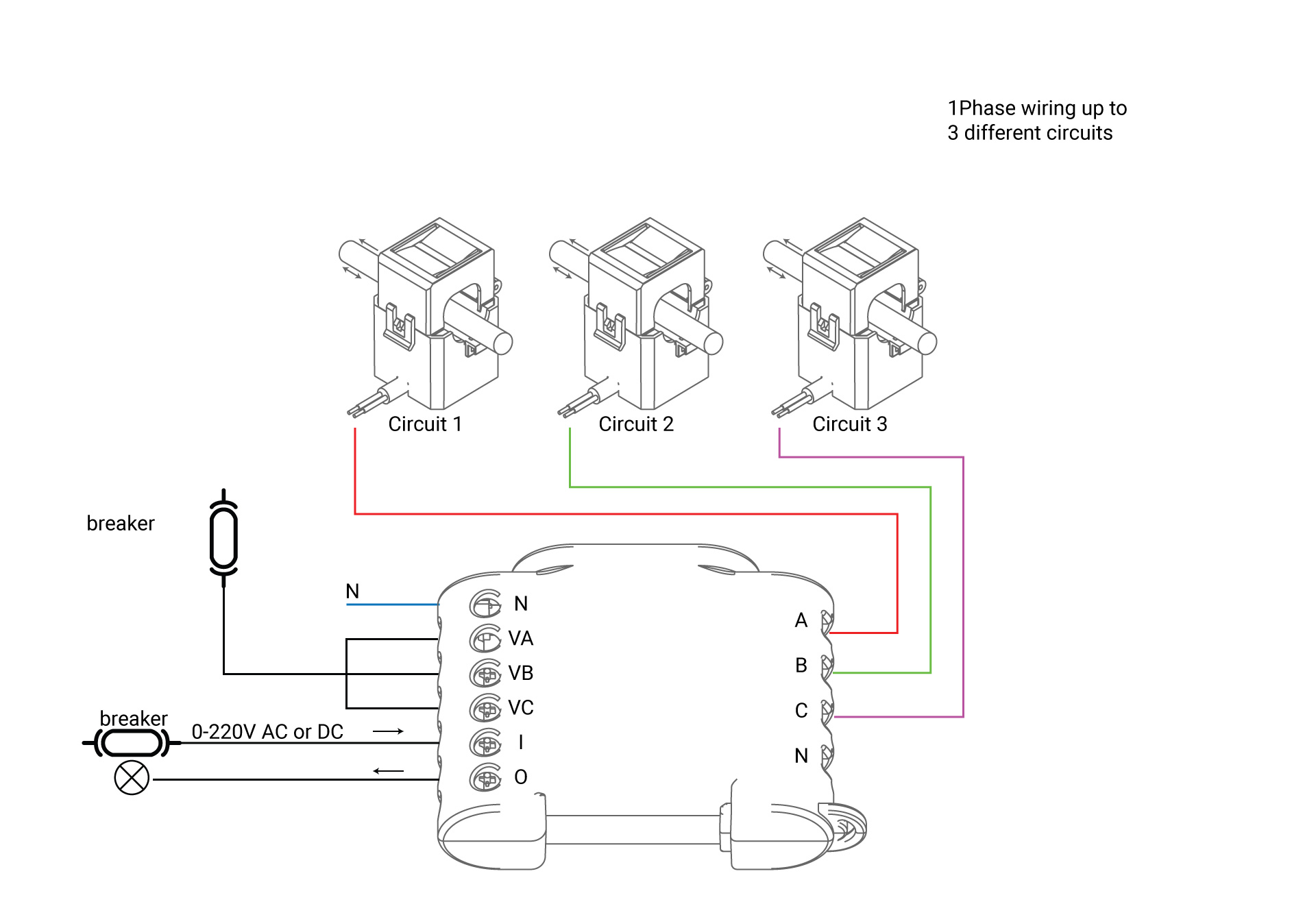 1Phase wiring up to
3 different circuits

Circuit 1

Circuit 2

Circuit 3

breaker

N

N
VA
VB
VC
I
O

A
B
C
N

breaker
0-220V AC or DC