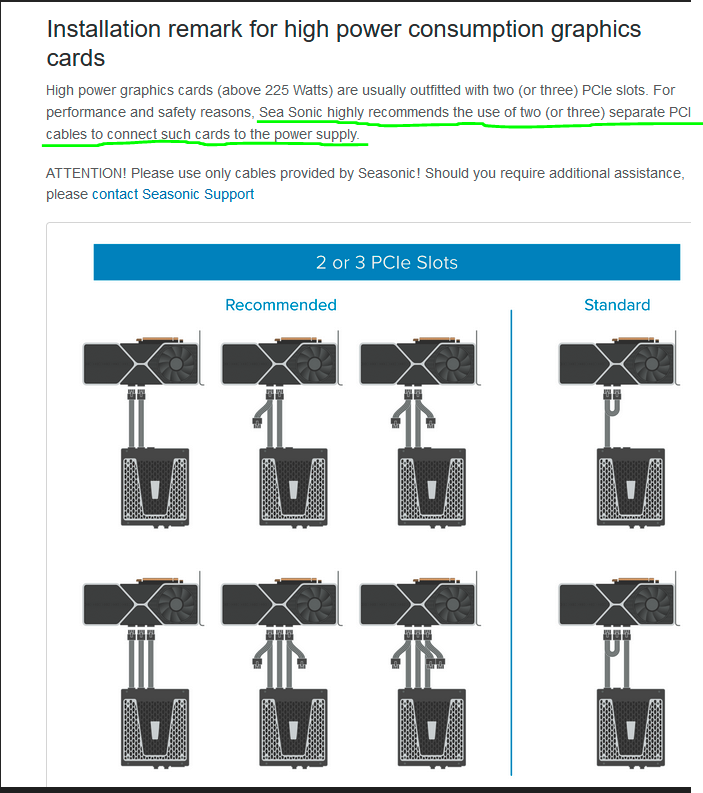 Installation remark for high power consumption graphics cards

High power graphics cards (above 225 Watts) are usually outfitted with two (or three) PCIe slots. For performance and safety reasons, Sea Sonic highly recommends the use of two (or three) separate PCI cables to connect such cards to the power supply.

ATTENTION! Please use only cables provided by Seasonic! Should you require additional assistance, please contact Seasonic Support

2 or 3 PCIe Slots

Recommended

Standard