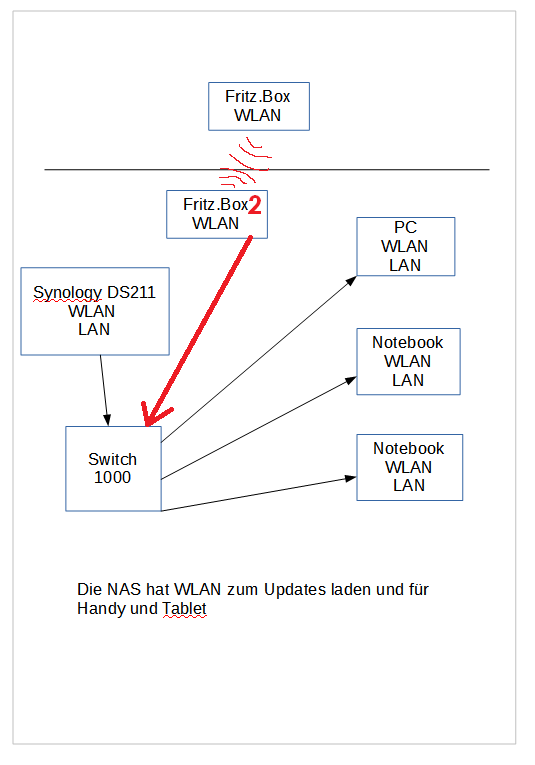 Fritz.Box
WLAN

Fritz.Box 2
WLAN

Synology DS211
WLAN
LAN

PC
WLAN
LAN

Notebook
WLAN
LAN

Switch
1000

Notebook
WLAN
LAN

Die NAS hat WLAN zum Updates laden und für Handy und Tablet