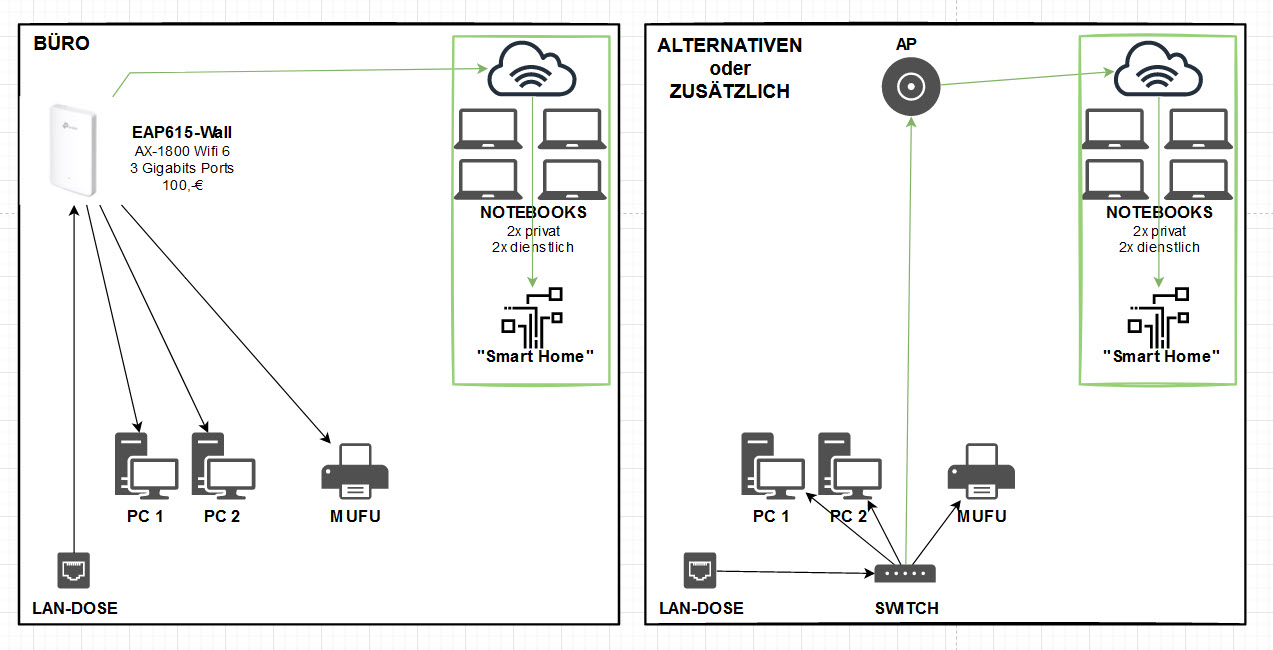 BÜRO

EAP615-Wall
AX-1800 Wifi 6
3 Gigabits Ports
100,-€

NOTEBOOKS
2x privat
2x dienstlich

"Smart Home"

PC 1
PC 2
MUFU

LAN-DOSE

ALTERNATIVEN
oder
ZUSÄTZLICH

AP

NOTEBOOKS
2x privat
2x dienstlich

"Smart Home"

PC 1
PC 2
MUFU

LAN-DOSE
SWITCH