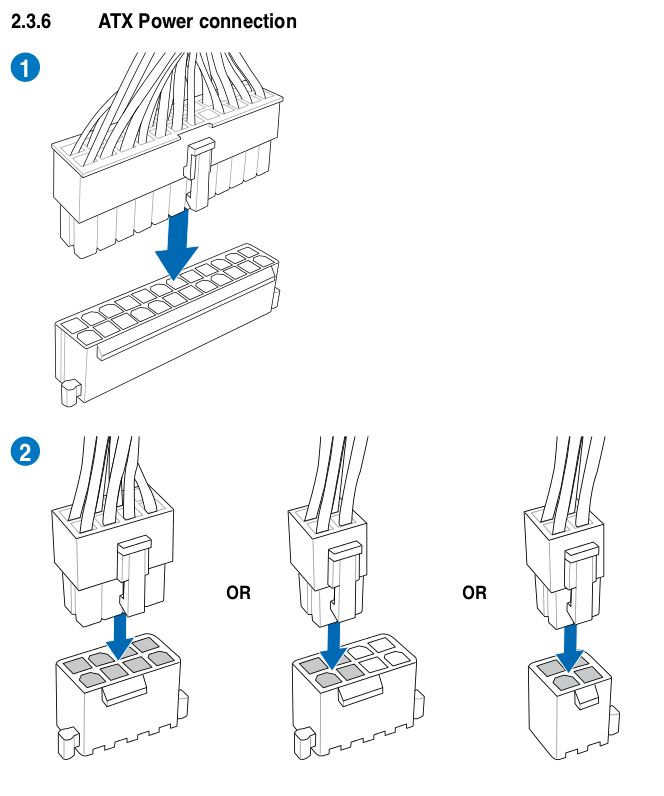 2.3.6 ATX Power connection

1

2

OR

OR