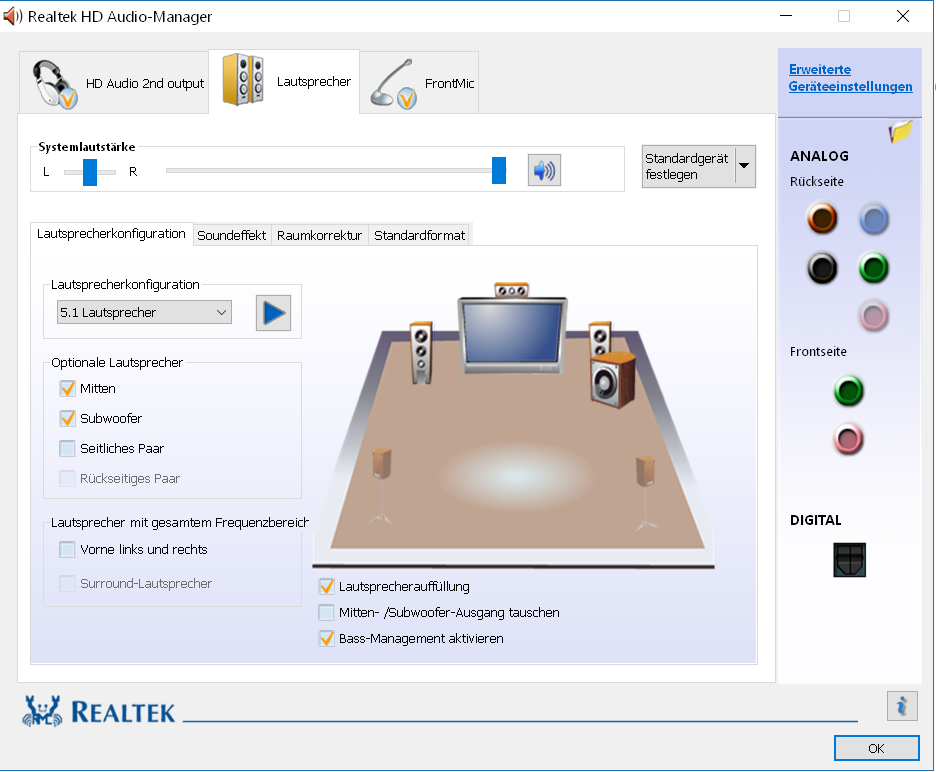 Realtek HD Audio-Manager

HD Audio 2nd output
Lautsprecher
FrontMic

Erweiterte Geräteeinstellungen

Systemlautstärke
L
R

Standardgerät festlegen

Lautsprecherkonfiguration
Soundeffekt
Raumkorrektur
Standardformat

Lautsprecherkonfiguration
5.1 Lautsprecher

Optionale Lautsprecher
Mitten
Subwoofer
Seitliches Paar
Rückseitiges Paar

Lautsprecher mit gesamtem Frequenzbereich
Vorne links und rechts
Surround-Lautsprecher

Lautsprecherauffüllung
Mitten- /Subwoofer-Ausgang tauschen
Bass-Management aktivieren

ANALOG
Rückseite
Frontseite

DIGITAL

REALTEK

OK